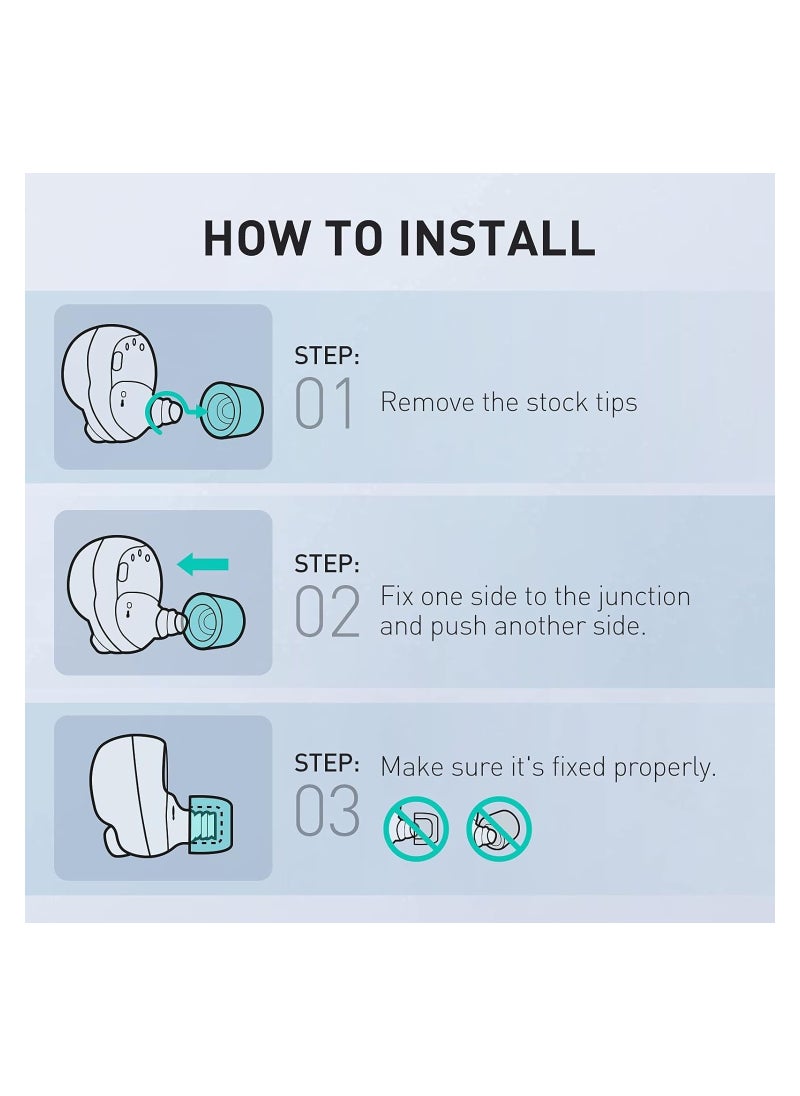 HOW TO INSTALL

STEP:
01 Remove the stock tips

STEP:
02 Fix one side to the junction and push another side.

STEP:
03 Make sure it's fixed properly.