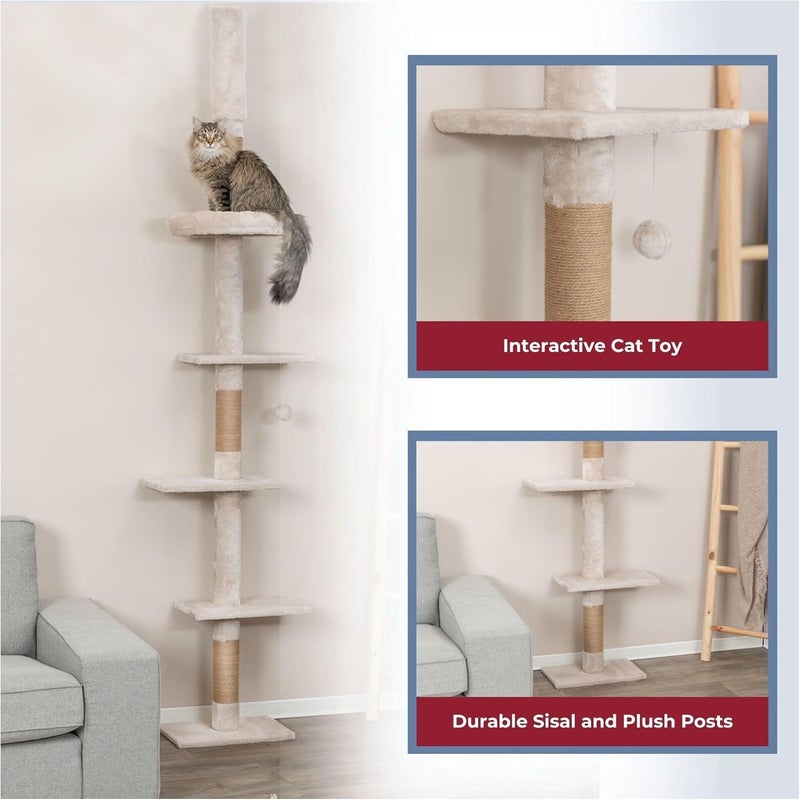 Interactive Cat Toy

Durable Sisal and Plush Posts