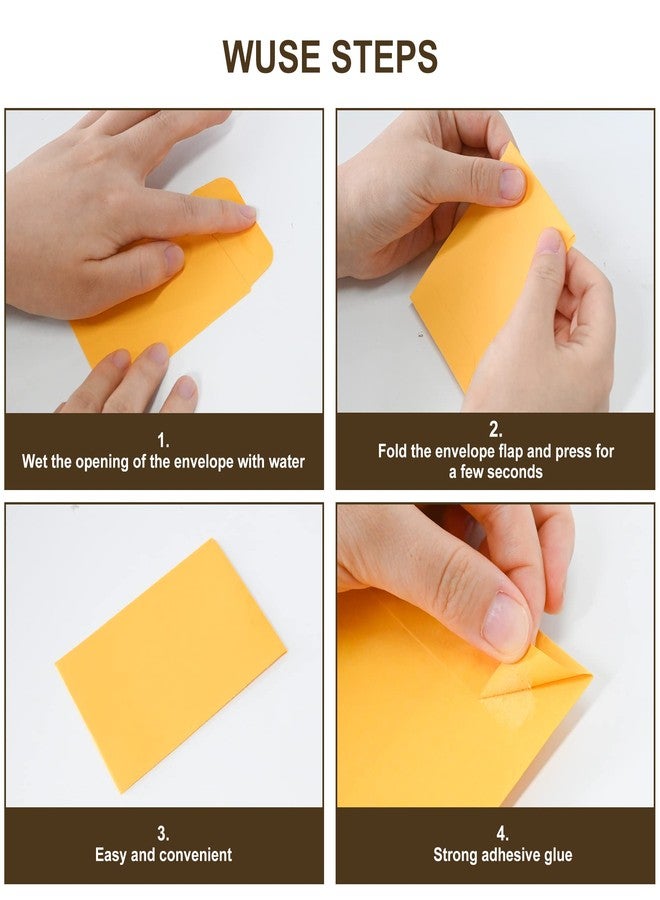 WUSE STEPS

1.
Wet the opening of the envelope with water

2.
Fold the envelope flap and press for a few seconds

3.
Easy and convenient

4.
Strong adhesive glue