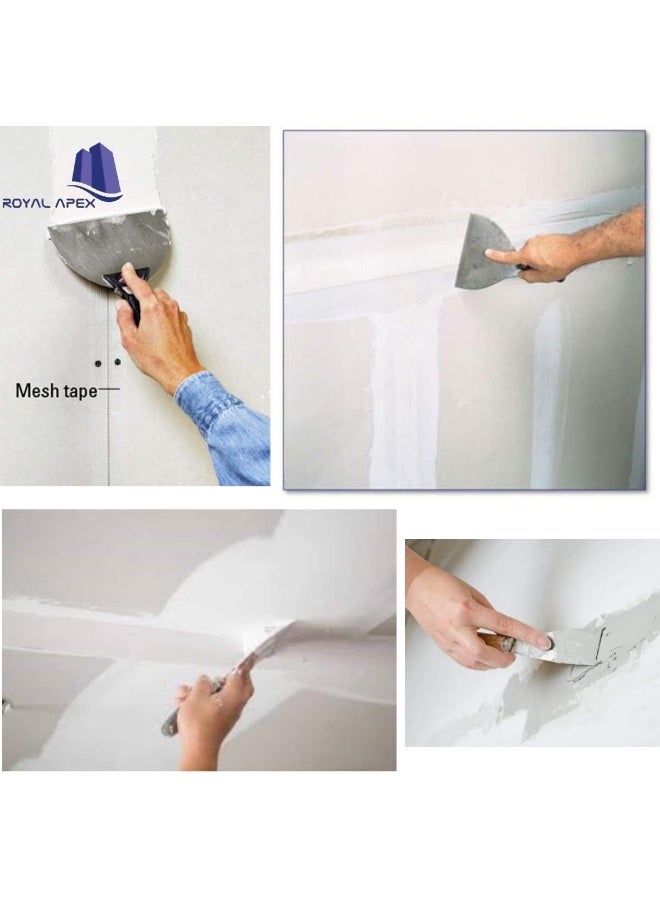 ROYAL APEX

Mesh tape