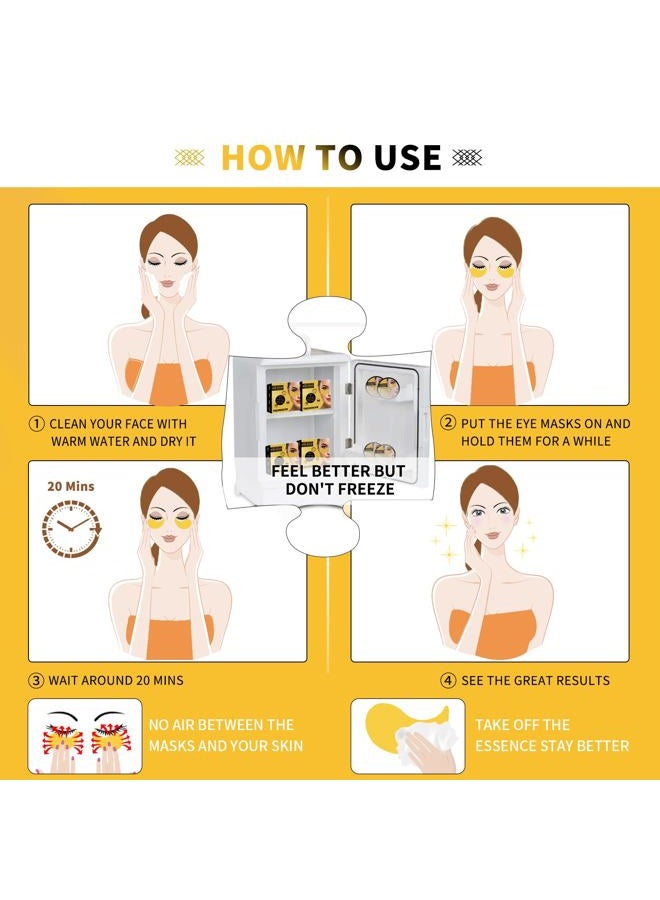 HOW TO USE

① CLEAN YOUR FACE WITH WARM WATER AND DRY IT

② PUT THE EYE MASKS ON AND HOLD THEM FOR A WHILE

FEEL BETTER BUT DON'T FREEZE

20 Mins

③ WAIT AROUND 20 MINS

④ SEE THE GREAT RESULTS

NO AIR BETWEEN THE MASKS AND YOUR SKIN

TAKE OFF THE ESSENCE STAY BETTER