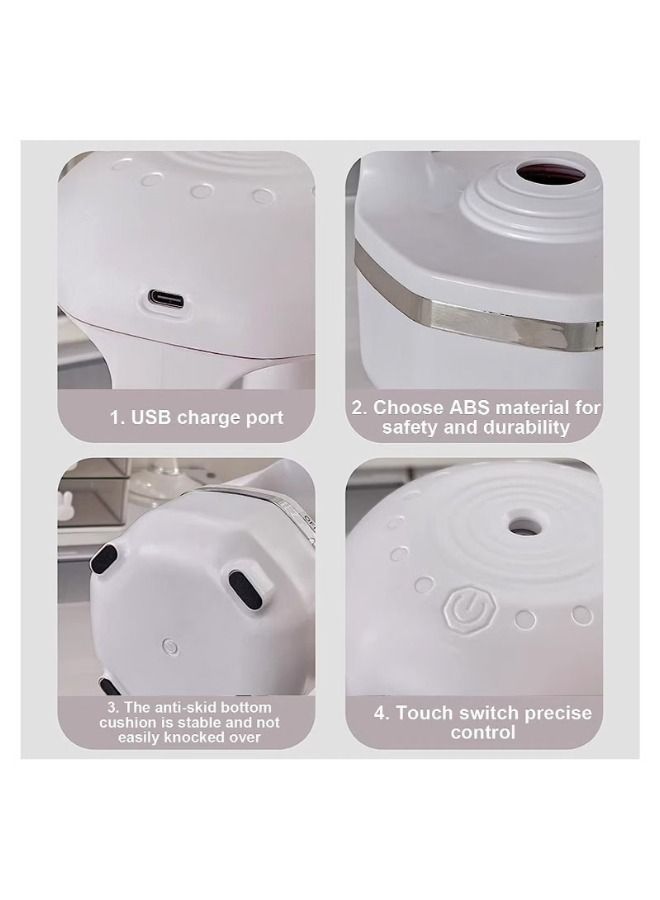 1. USB charge port

2. Choose ABS material for safety and durability

3. The anti-skid bottom cushion is stable and not easily knocked over

4. Touch switch precise control