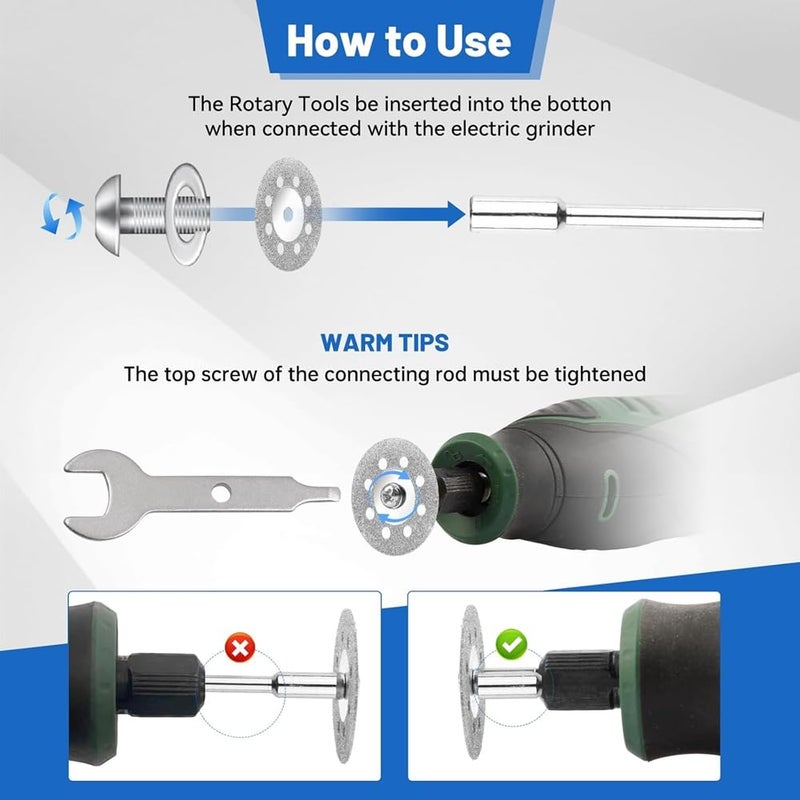 How to Use

The Rotary Tools be inserted into the botton when connected with the electric grinder

WARM TIPS

The top screw of the connecting rod must be tightened