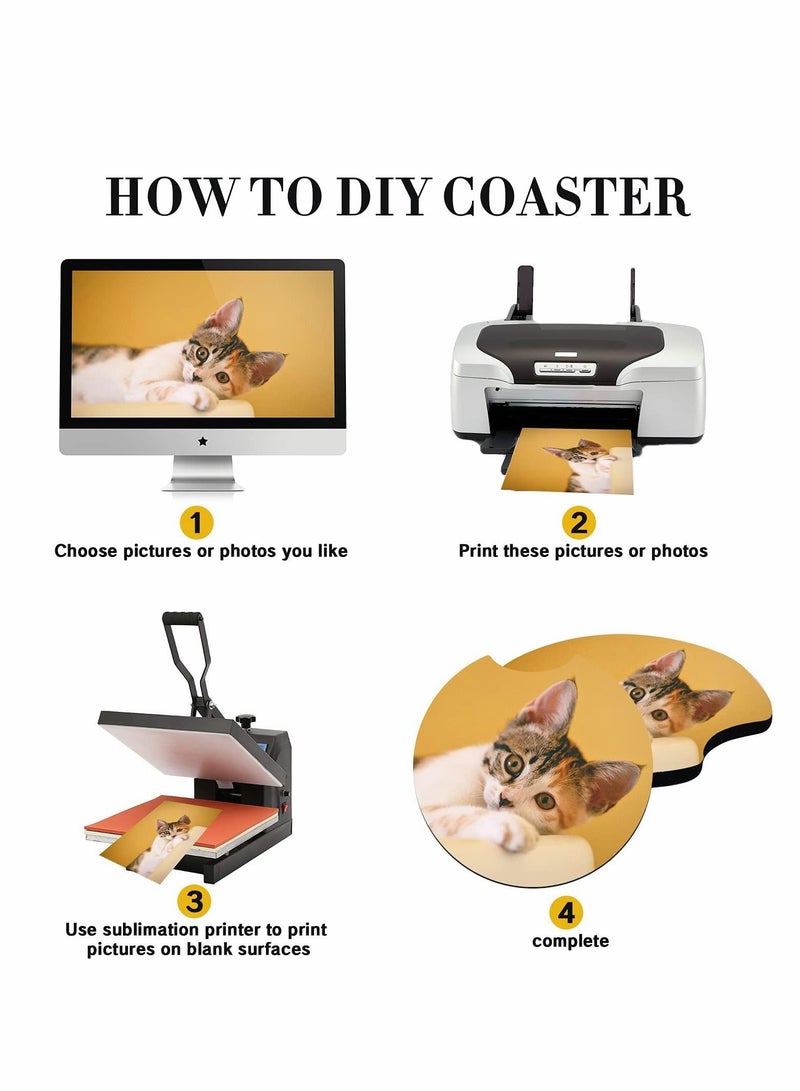 HOW TO DIY COASTER

1
Choose pictures or photos you like

2
Print these pictures or photos

3
Use sublimation printer to print pictures on blank surfaces

4
complete