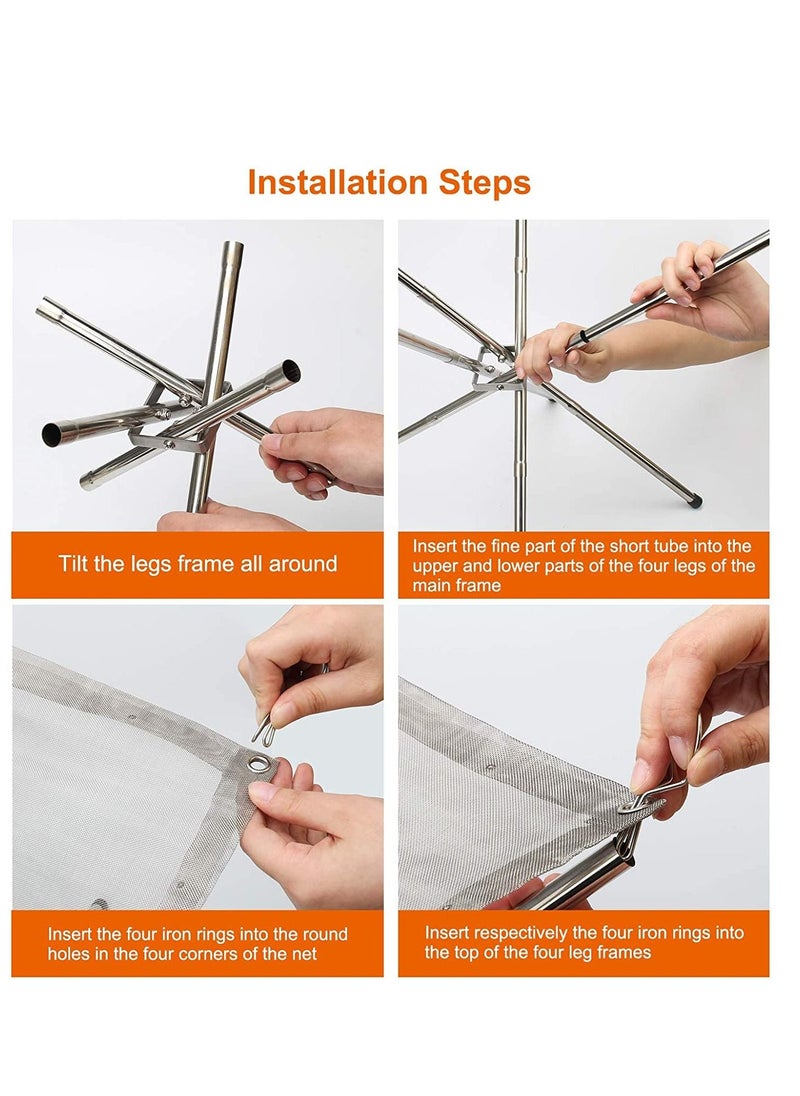 Installation Steps

Tilt the legs frame all around

Insert the fine part of the short tube into the upper and lower parts of the four legs of the main frame

Insert the four iron rings into the round holes in the four corners of the net

Insert respectively the four iron rings into the top of the four leg frames