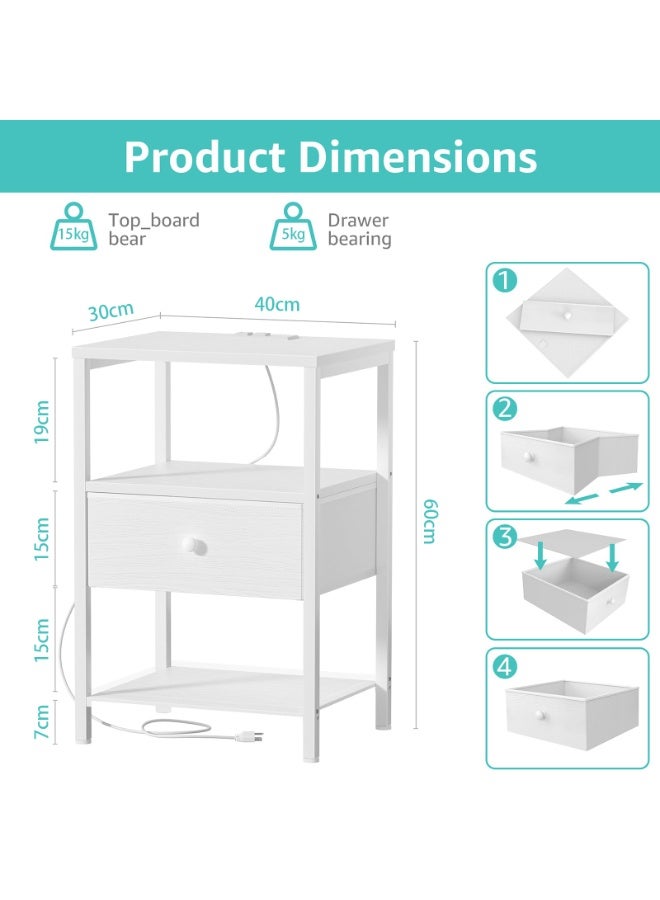 Product Dimensions

15kg Top_board bear

5kg Drawer bearing

30cm

40cm

19cm

15cm

15cm

7cm

60cm

1

2

3

4