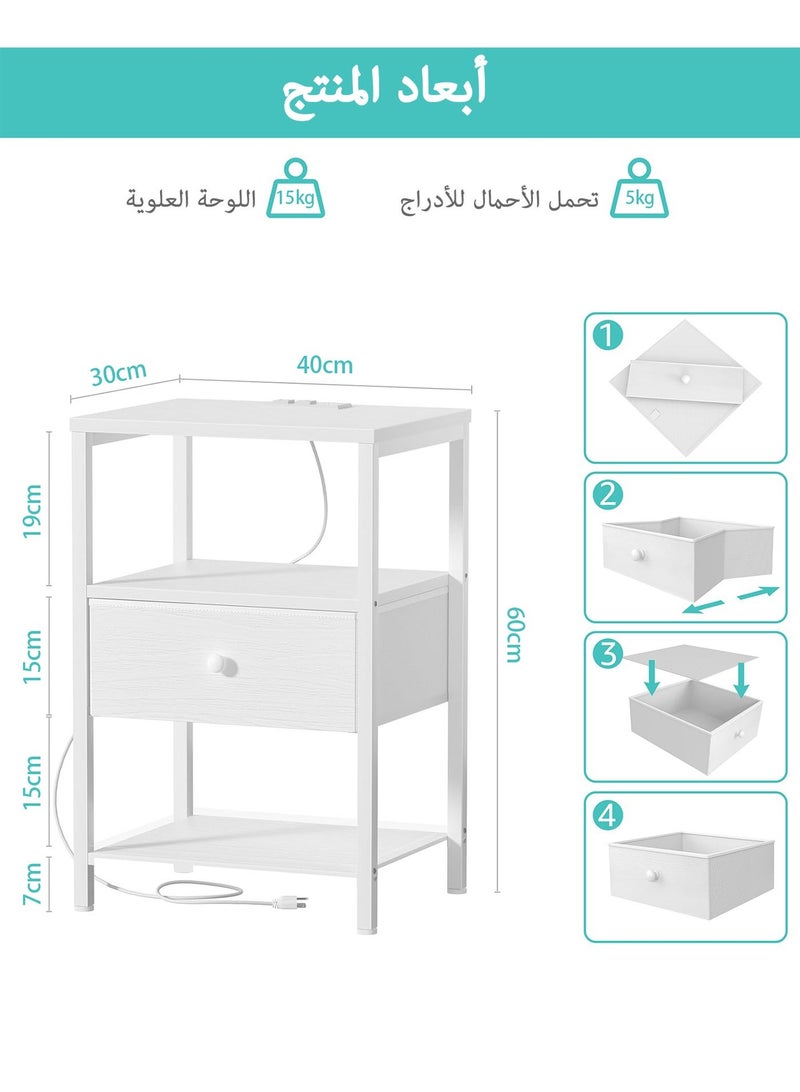 أبعاد المنتج

5kg تحمل الأحمال للأدراج

15kg اللوحة العلوية

30cm
40cm
19cm
15cm
15cm
7cm
60cm

1
2
3
4