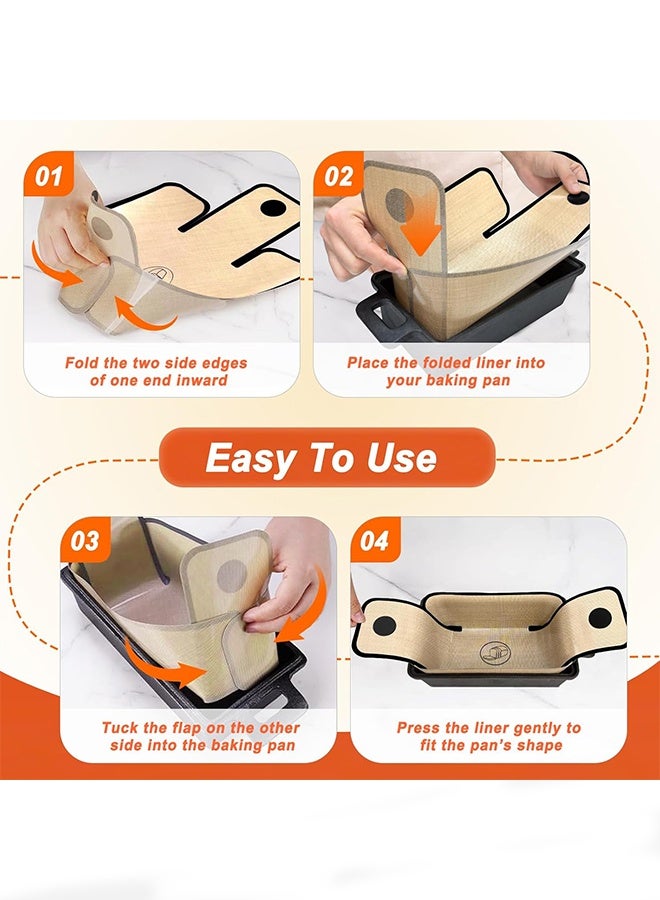 01

Fold the two side edges of one end inward

02

Place the folded liner into your baking pan

Easy To Use

03

Tuck the flap on the other side into the baking pan

04

Press the liner gently to fit the pan's shape