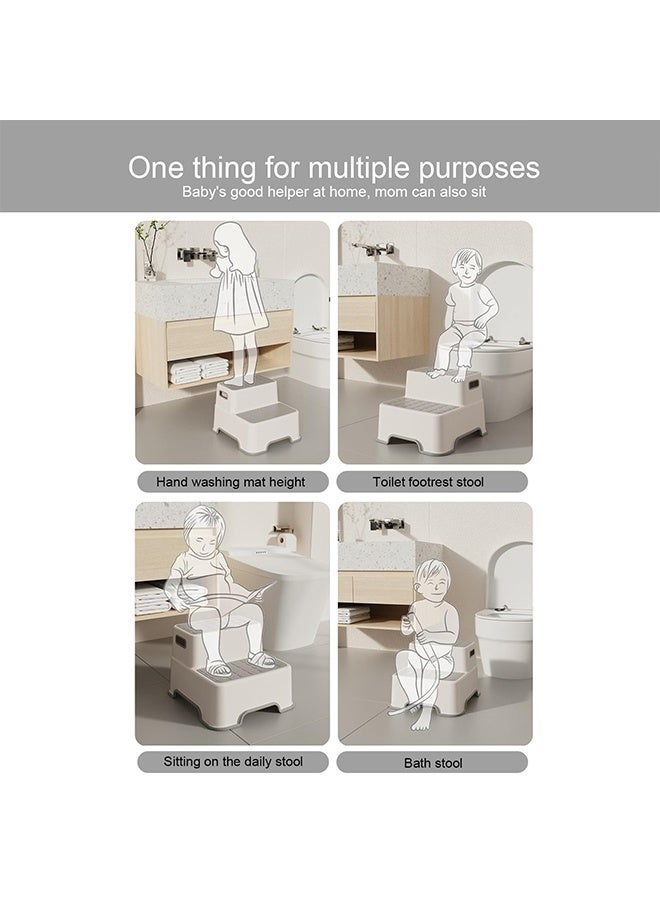 One thing for multiple purposes
Baby's good helper at home, mom can also sit

Hand washing mat height

Toilet footrest stool

Sitting on the daily stool

Bath stool