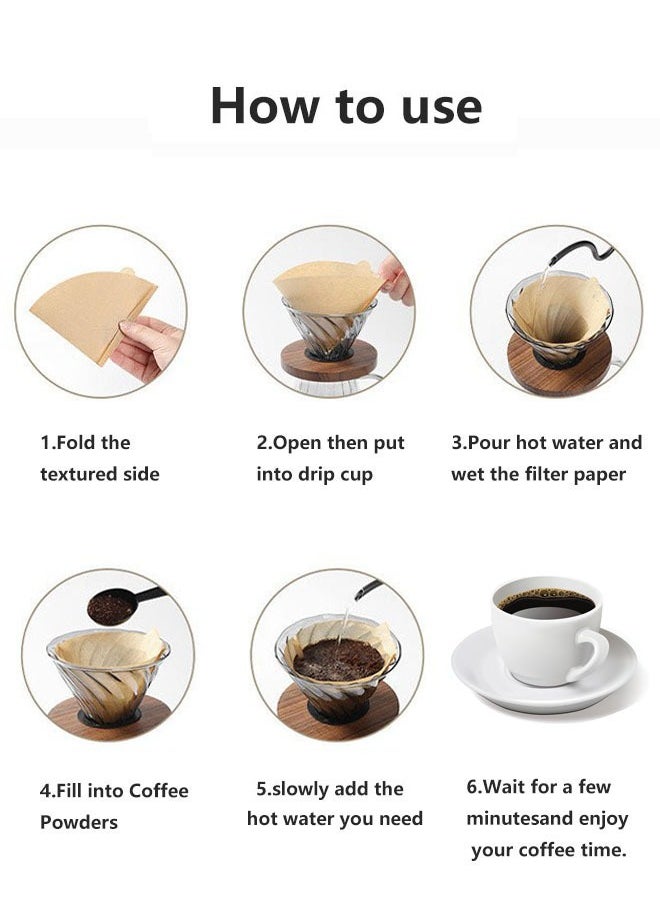 How to use

1.Fold the textured side

2.Open then put into drip cup

3.Pour hot water and wet the filter paper

4.Fill into Coffee Powders

5.slowly add the hot water you need

6.Wait for a few minutesand enjoy your coffee time.