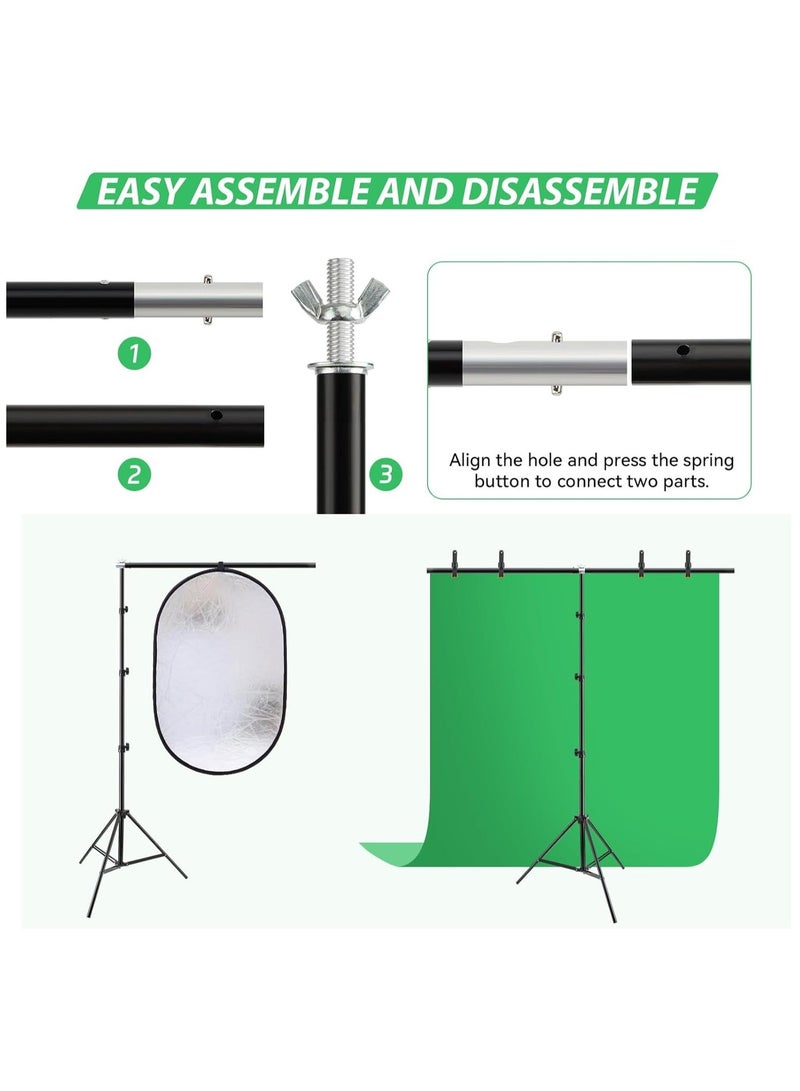 EASY ASSEMBLE AND DISASSEMBLE

1

2

3

Align the hole and press the spring button to connect two parts.