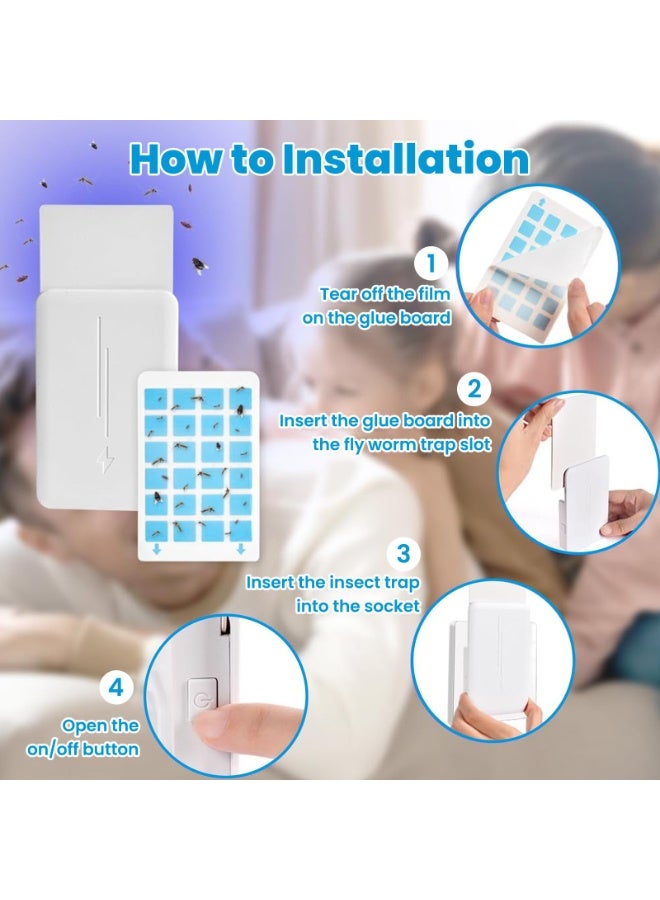 How to Installation

1
Tear off the film on the glue board

2
Insert the glue board into the fly worm trap slot

3
Insert the insect trap into the socket

4
Open the on/off button