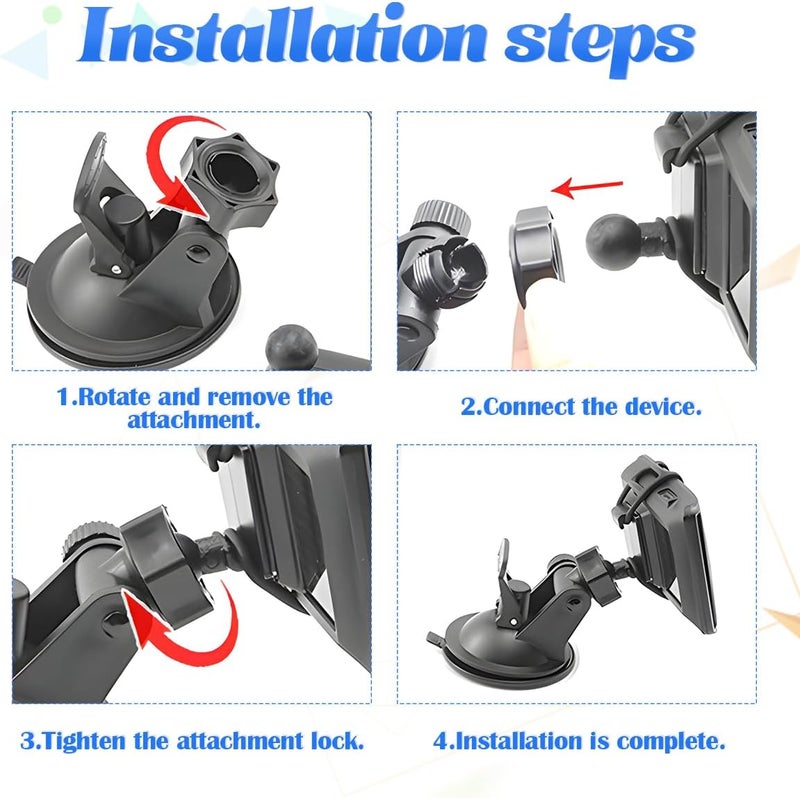 Installation steps

1.Rotate and remove the attachment.

2.Connect the device.

3.Tighten the attachment lock.

4.Installation is complete.