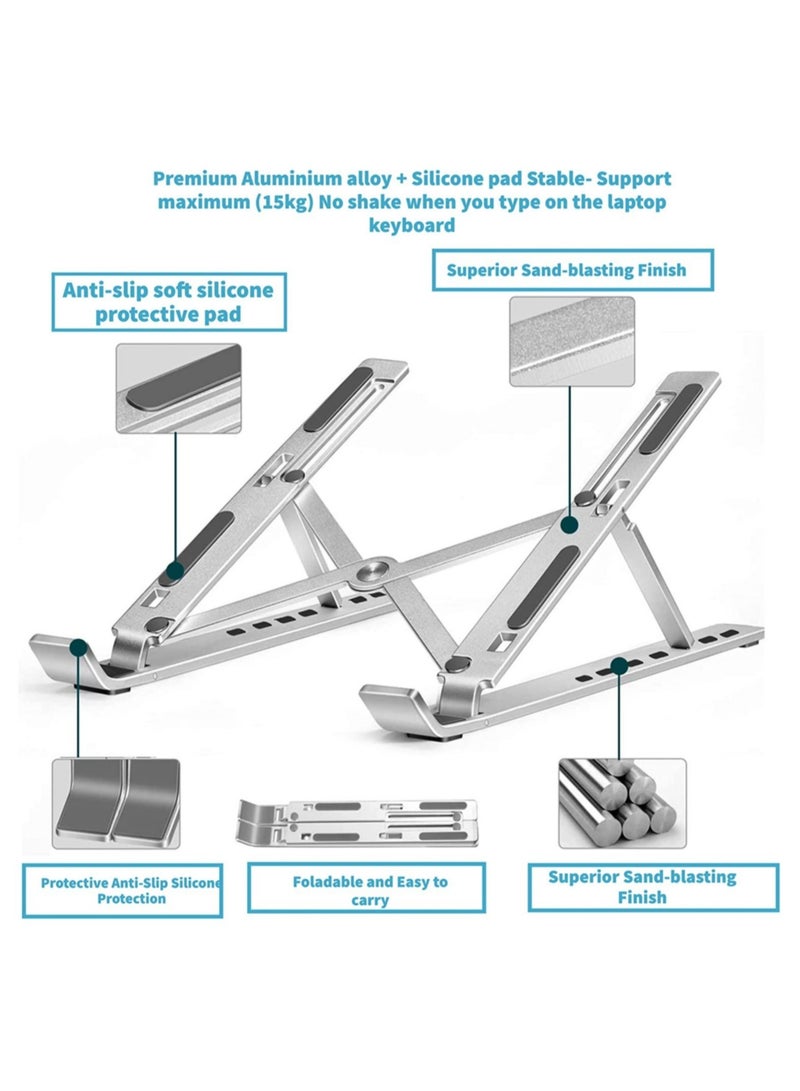 Premium Aluminium alloy + Silicone pad Stable- Support maximum (15kg) No shake when you type on the laptop keyboard

Anti-slip soft silicone protective pad

Superior Sand-blasting Finish

Protective Anti-Slip Silicone Protection

Foladable and Easy to carry

Superior Sand-blasting Finish