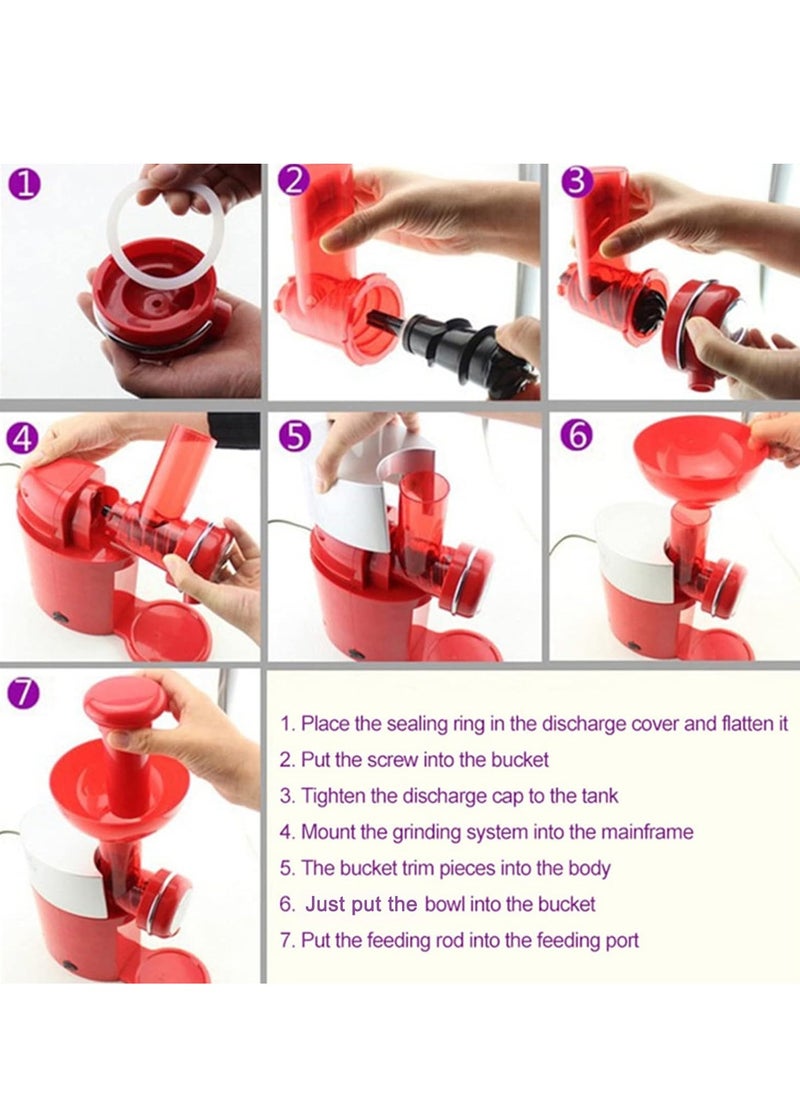 1

2

3

4

5

6

7

1. Place the sealing ring in the discharge cover and flatten it
2. Put the screw into the bucket
3. Tighten the discharge cap to the tank
4. Mount the grinding system into the mainframe
5. The bucket trim pieces into the body
6. Just put the bowl into the bucket
7. Put the feeding rod into the feeding port