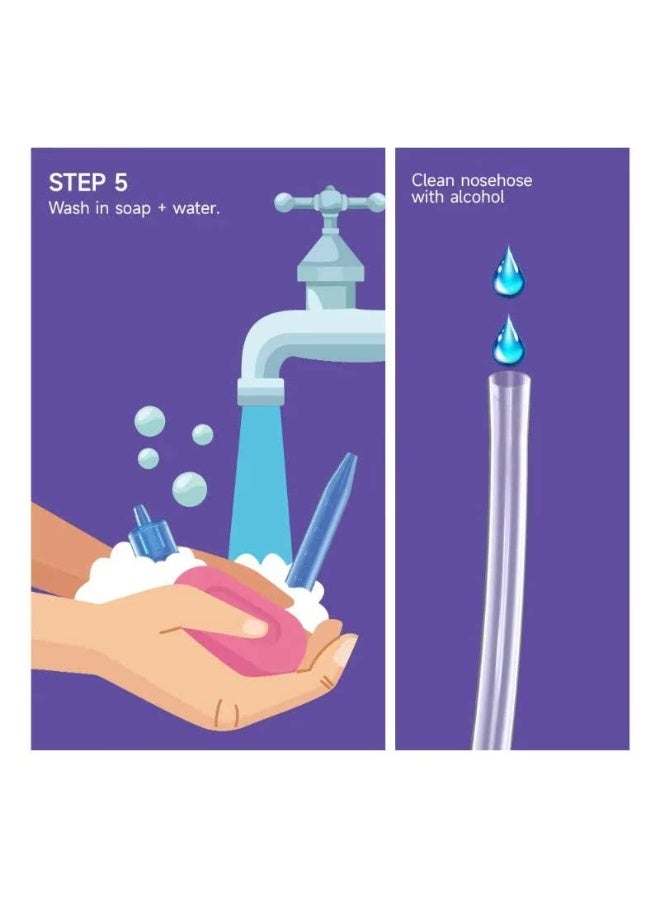 STEP 5
Wash in soap + water.

Clean nosehose with alcohol