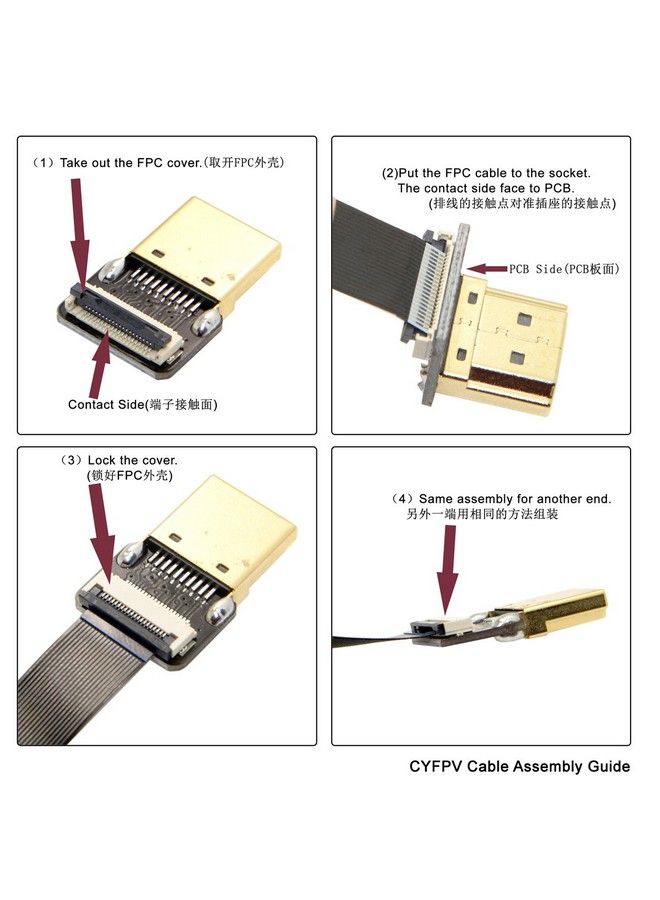 （1）Take out the FPC cover.(取开FPC外壳)

Contact Side(端子接触面)

(2)Put the FPC cable to the socket.
The contact side face to PCB.
(排线的接触点对准插座的接触点)

PCB Side(PCB板面)

（3）Lock the cover.
(锁好FPC外壳)

（4）Same assembly for another end.
另外一端用相同的方法组装

CYFPV Cable Assembly Guide