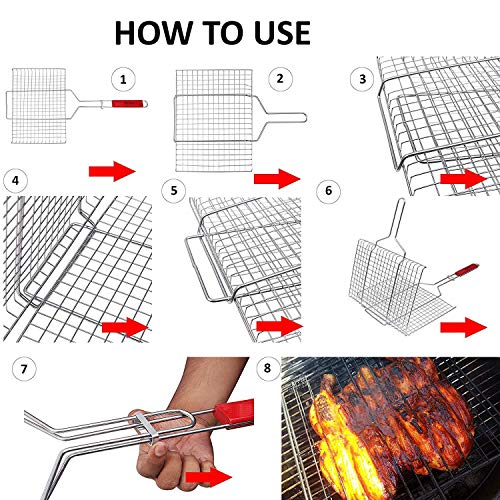 HOW TO USE

1

2

3

4

5

6

7

8