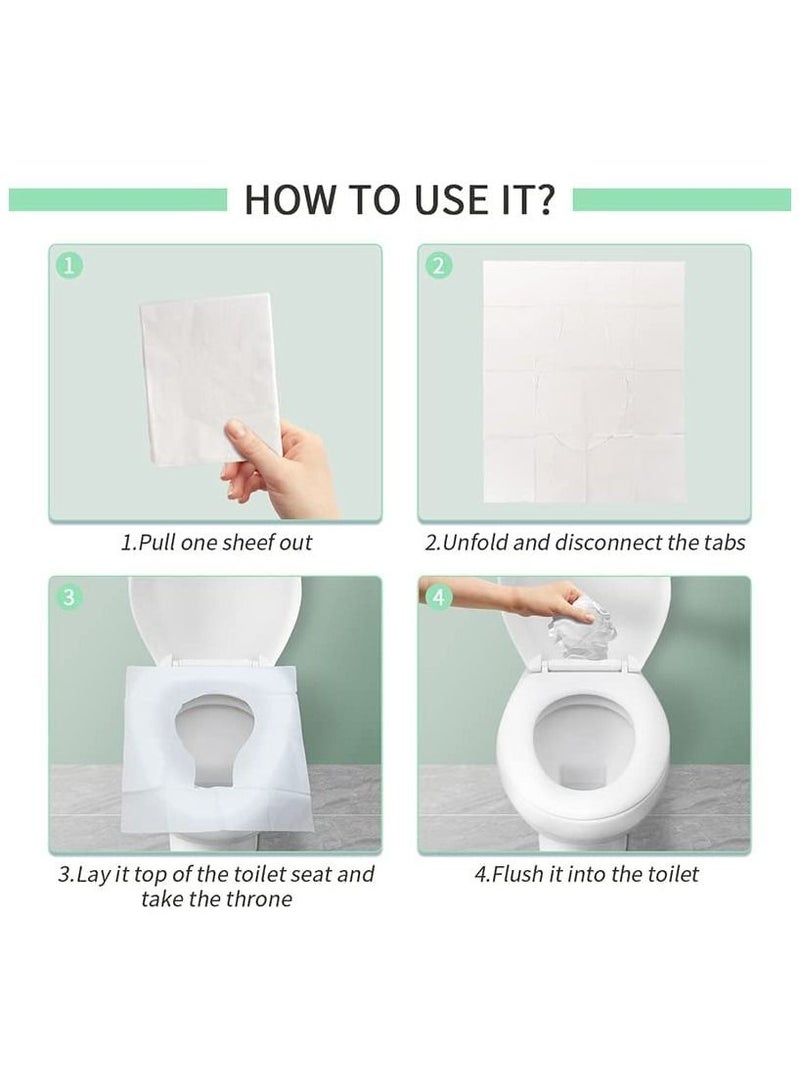 HOW TO USE IT?

1

1.Pull one sheef out

2

2.Unfold and disconnect the tabs

3

3.Lay it top of the toilet seat and take the throne

4

4.Flush it into the toilet