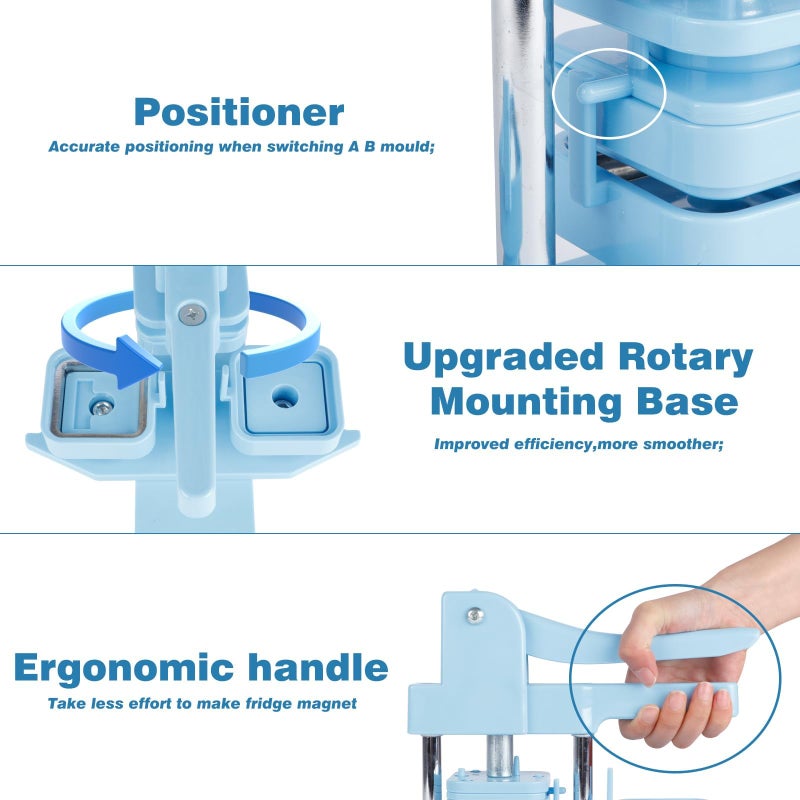 Positioner
Accurate positioning when switching A B mould;

Upgraded Rotary Mounting Base
Improved efficiency,more smoother;

Ergonomic handle
Take less effort to make fridge magnet