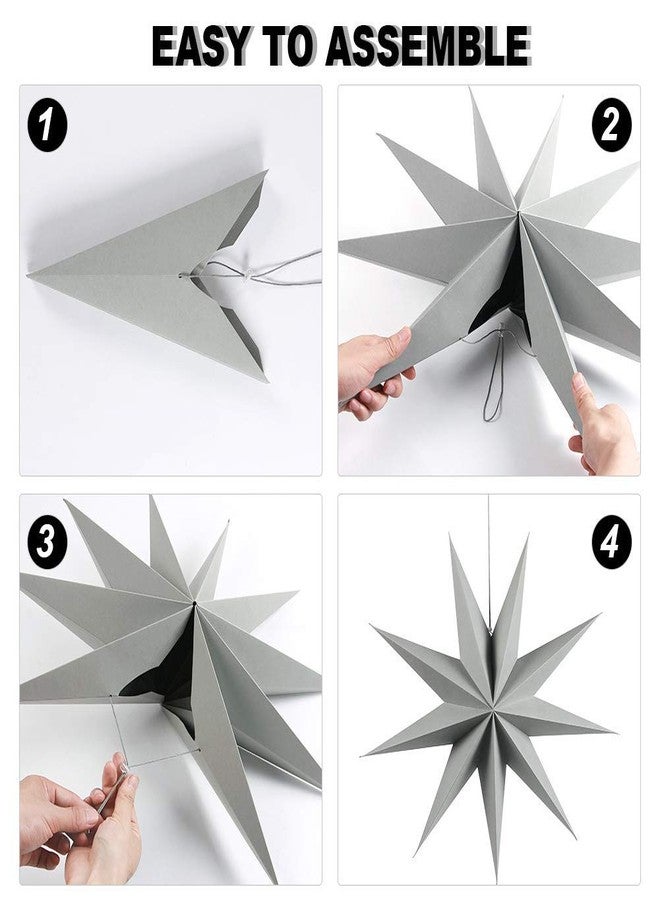 EASY TO ASSEMBLE

1

2

3

4