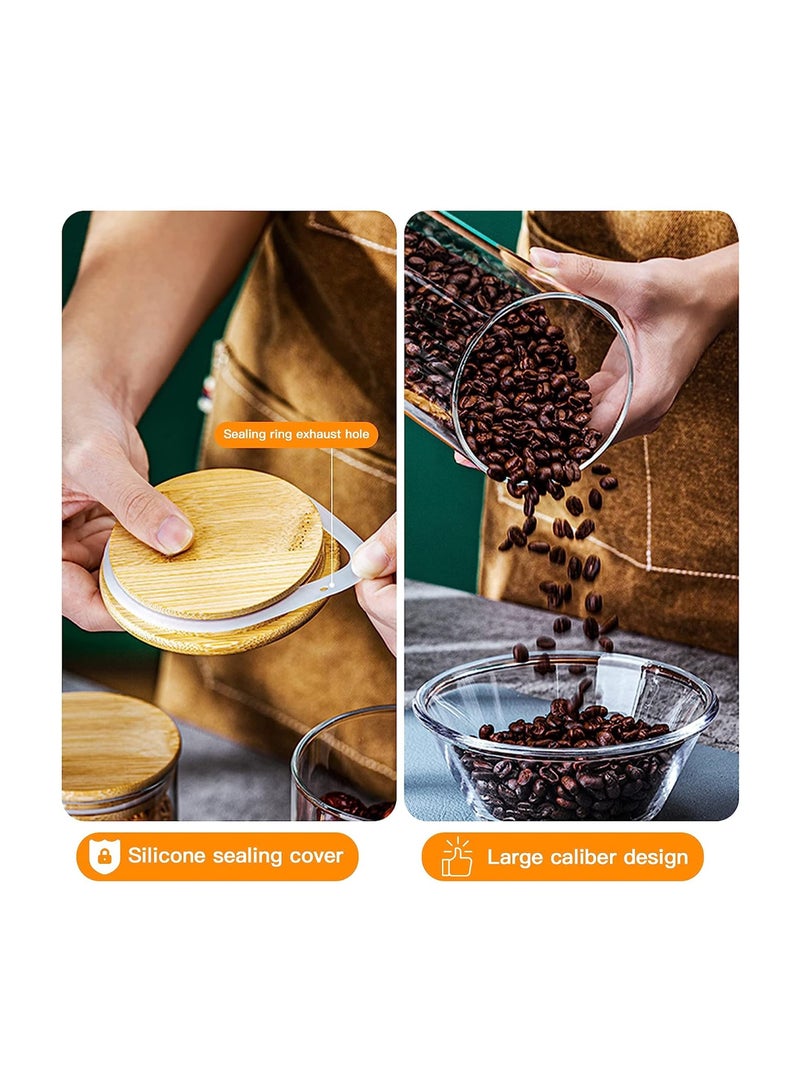 Sealing ring exhaust hole

Silicone sealing cover

Large caliber design