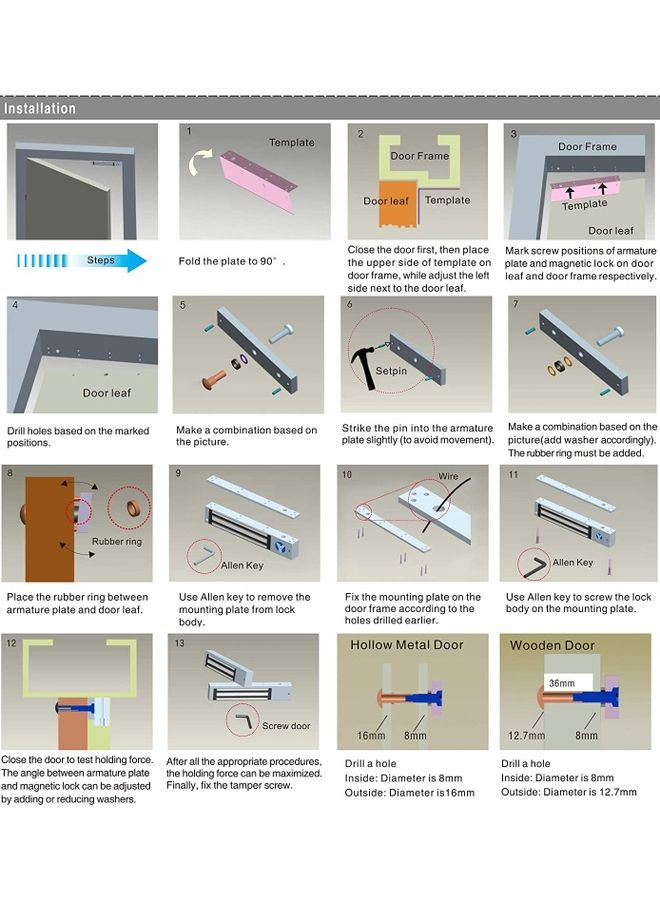 Installation

Steps

1
Template
Fold the plate to 90° .

2
Door Frame
Door leaf
Template
Close the door first, then place the upper side of template on door frame, while adjust the left side next to the door leaf.

3
Door Frame
Template
Door leaf
Mark screw positions of armature plate and magnetic lock on door leaf and door frame respectively.

4
Door leaf
Drill holes based on the marked positions.

5
Make a combination based on the picture.

6
Setpin
Strike the pin into the armature plate slightly (to avoid movement).

7
Make a combination based on the picture(add washer accordingly). The rubber ring must be added.

8
Rubber ring
Place the rubber ring between armature plate and door leaf.

9
Allen Key
Use Allen key to remove the mounting plate from lock body.

10
Wire
Fix the mounting plate on the door frame according to the holes drilled earlier.

11
Allen Key
Use Allen key to screw the lock body on the mounting plate.

12
Close the door to test holding force. The angle between armature plate and magnetic lock can be adjusted by adding or reducing washers.

13
Screw door
After all the appropriate procedures, the holding force can be maximized. Finally, fix the tamper screw.

Hollow Metal Door
16mm
8mm
Drill a hole
Inside: Diameter is 8mm
Outside: Diameter is16mm

Wooden Door
36mm
12.7mm
8mm
Drill a hole
Inside: Diameter is 8mm
Outside: Diameter is 12.7mm