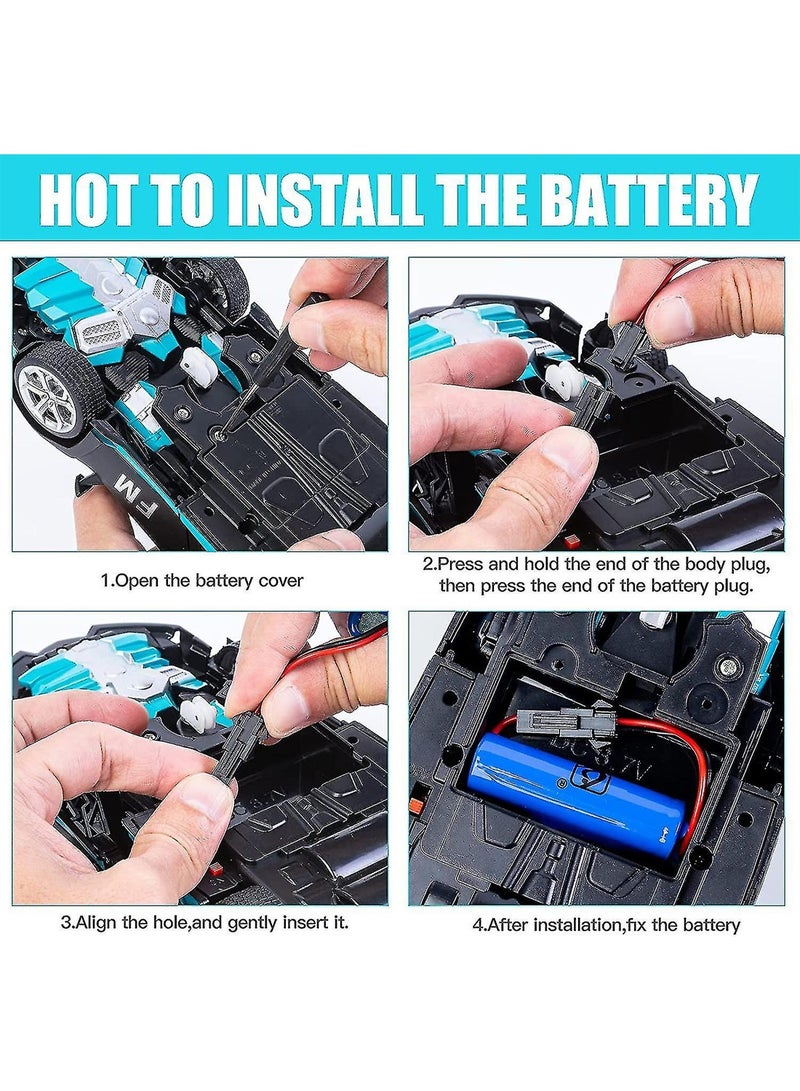 HOT TO INSTALL THE BATTERY

FM

1.Open the battery cover

2.Press and hold the end of the body plug, then press the end of the battery plug.

3.Align the hole,and gently insert it.

4.After installation,fix the battery