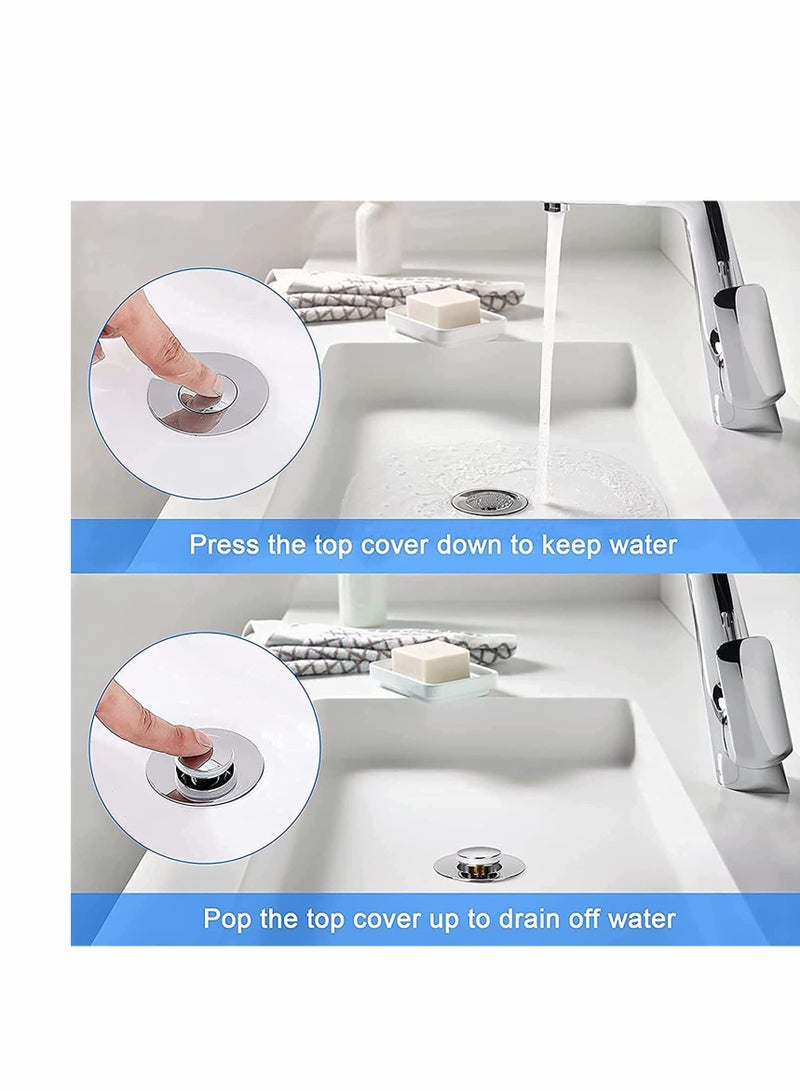 Press the top cover down to keep water

Pop the top cover up to drain off water