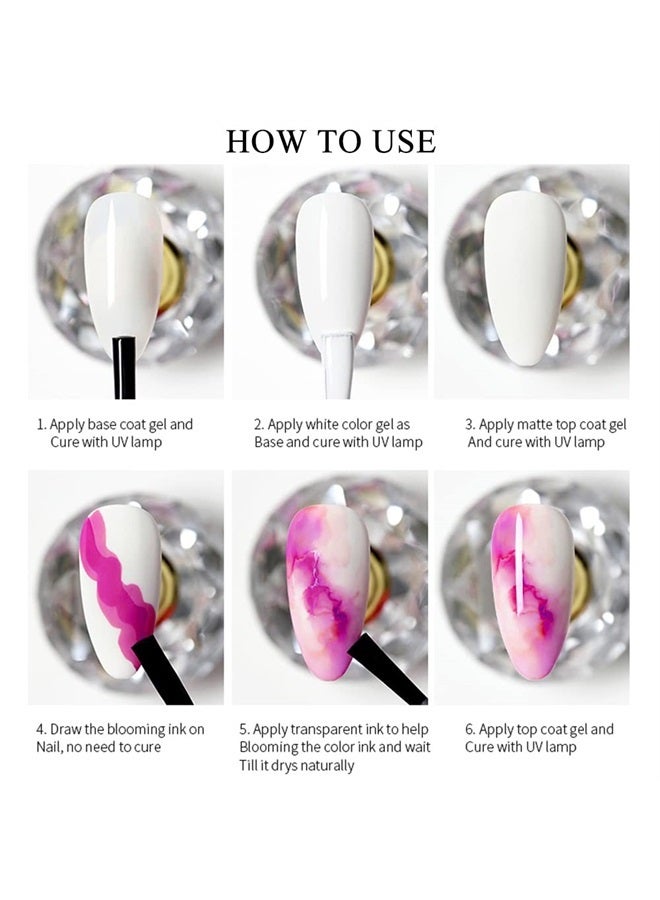 HOW TO USE

1. Apply base coat gel and Cure with UV lamp

2. Apply white color gel as Base and cure with UV lamp

3. Apply matte top coat gel And cure with UV lamp

4. Draw the blooming ink on Nail, no need to cure

5. Apply transparent ink to help Blooming the color ink and wait Till it drys naturally

6. Apply top coat gel and Cure with UV lamp