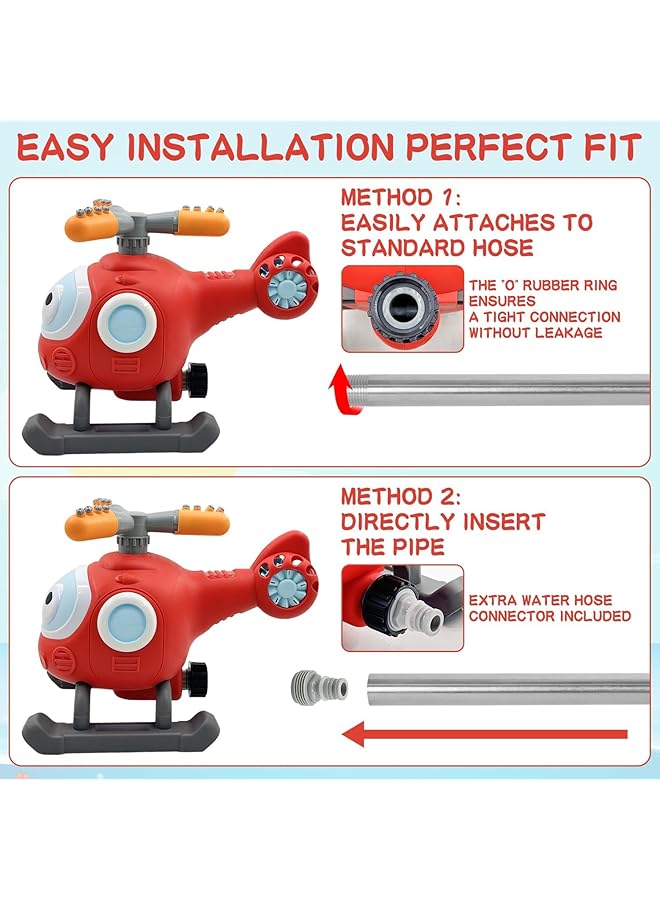 EASY INSTALLATION PERFECT FIT

METHOD 1:
EASILY ATTACHES TO STANDARD HOSE

THE "O" RUBBER RING ENSURES A TIGHT CONNECTION WITHOUT LEAKAGE

METHOD 2:
DIRECTLY INSERT THE PIPE

EXTRA WATER HOSE CONNECTOR INCLUDED