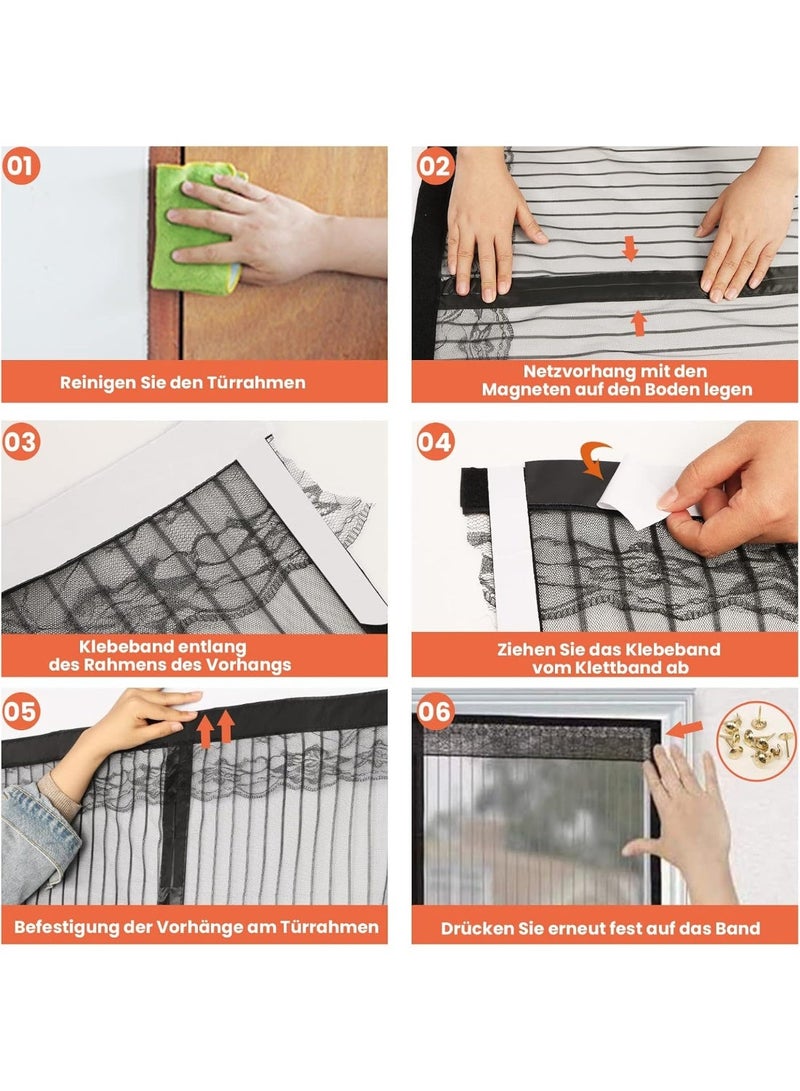 01

Reinigen Sie den Türrahmen

02

Netzvorhang mit den Magneten auf den Boden legen

03

Klebeband entlang des Rahmens des Vorhangs

04

Ziehen Sie das Klebeband vom Klettband ab

05

Befestigung der Vorhänge am Türrahmen

06

Drücken Sie erneut fest auf das Band