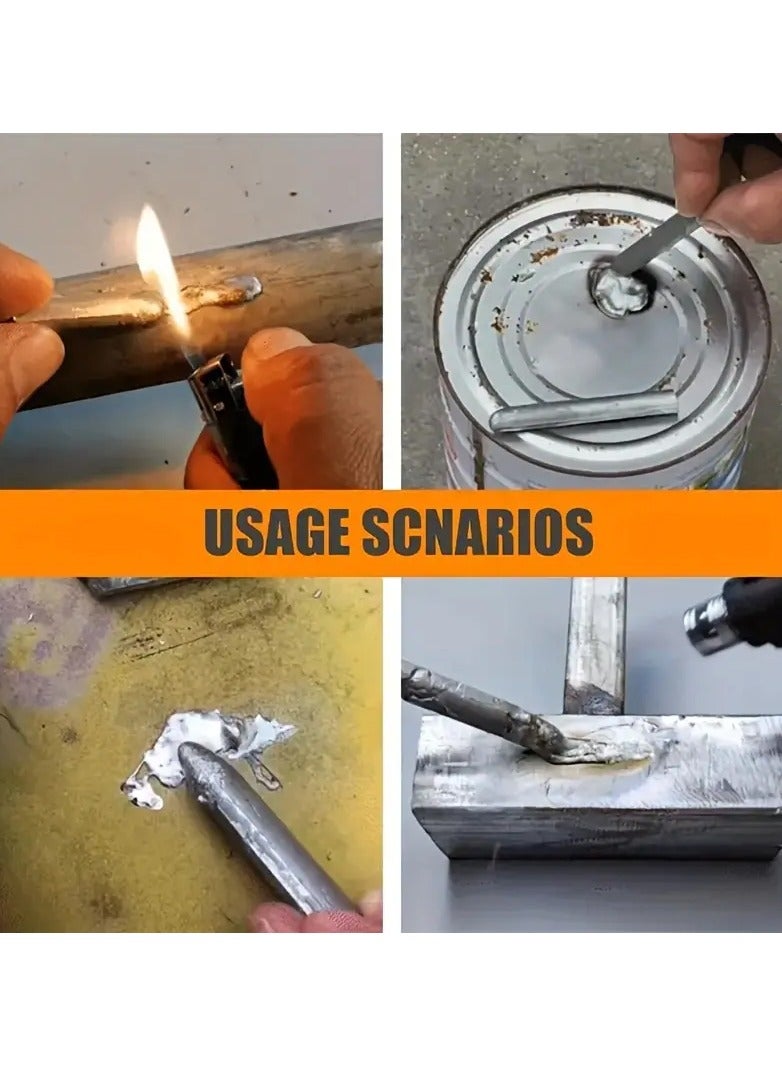 USAGE SCNARIOS