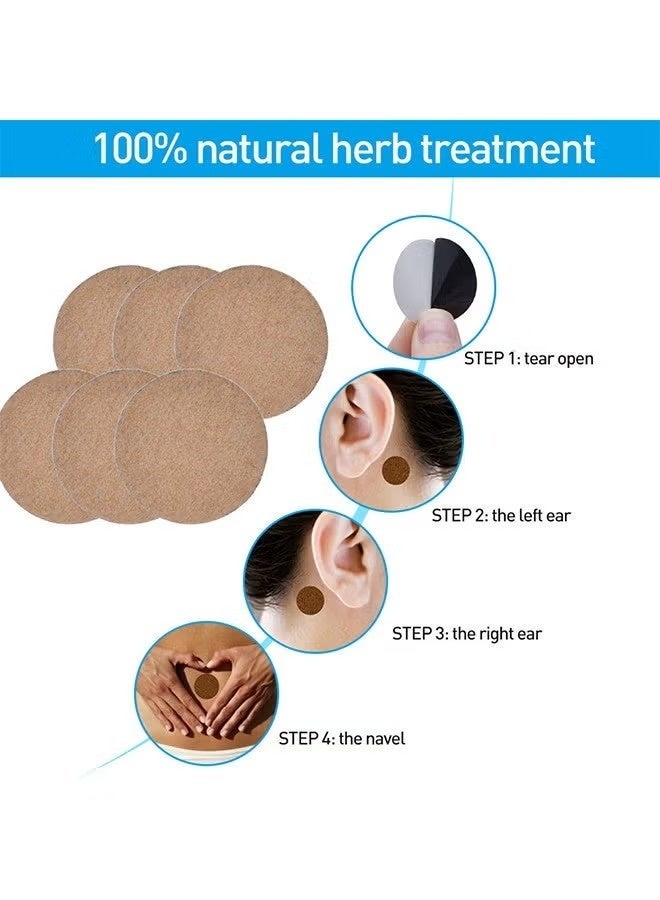 100% natural herb treatment

STEP 1: tear open

STEP 2: the left ear

STEP 3: the right ear

STEP 4: the navel