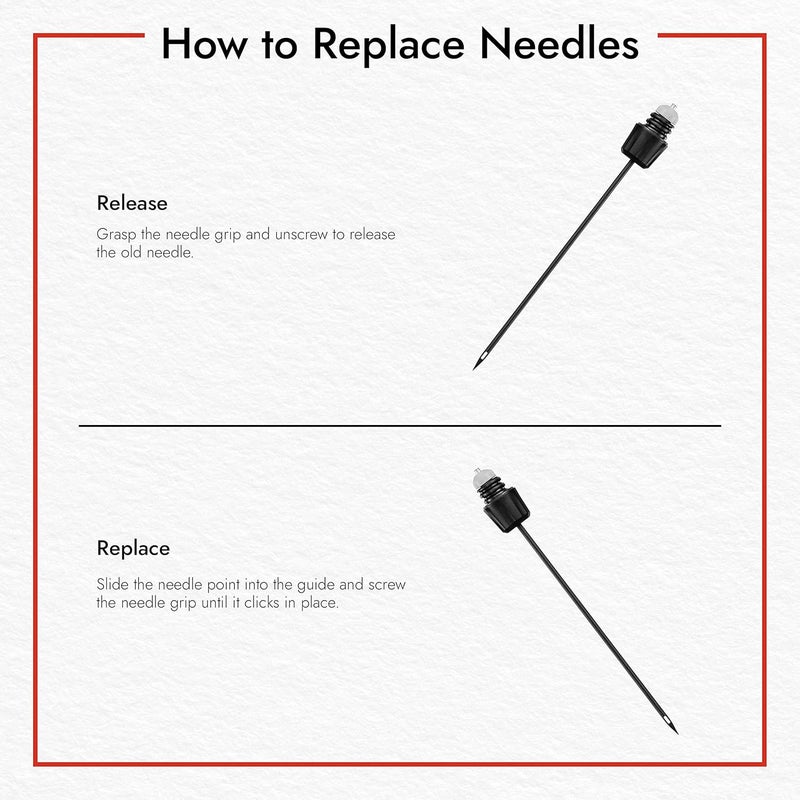 How to Replace Needles

Release

Grasp the needle grip and unscrew to release the old needle.

Replace

Slide the needle point into the guide and screw the needle grip until it clicks in place.