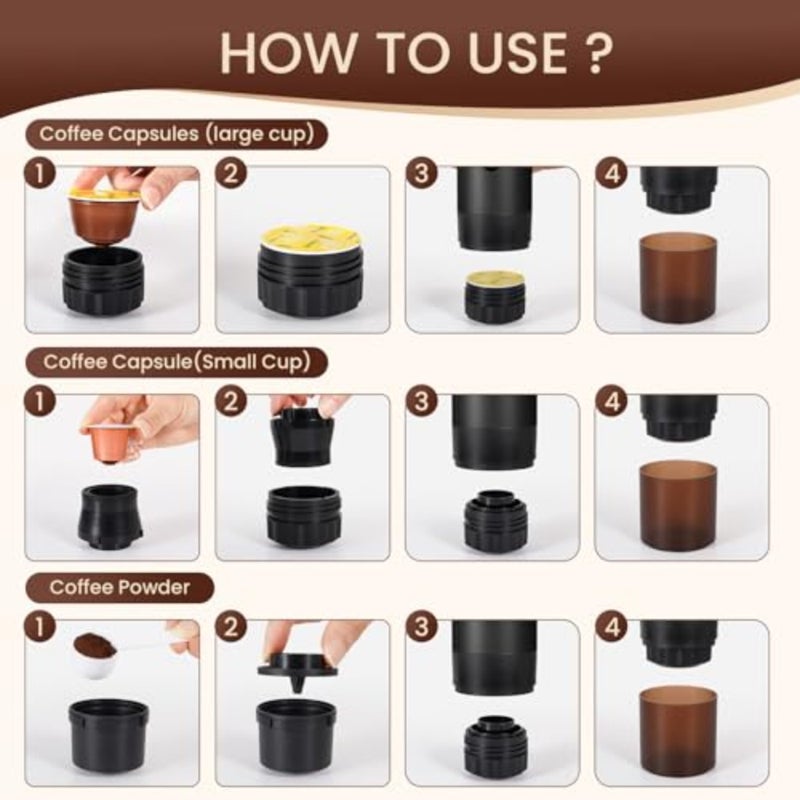 HOW TO USE ?

Coffee Capsules (large cup)

1 2 3 4

Coffee Capsule(Small Cup)

1 2 3 4

Coffee Powder

1 2 3 4