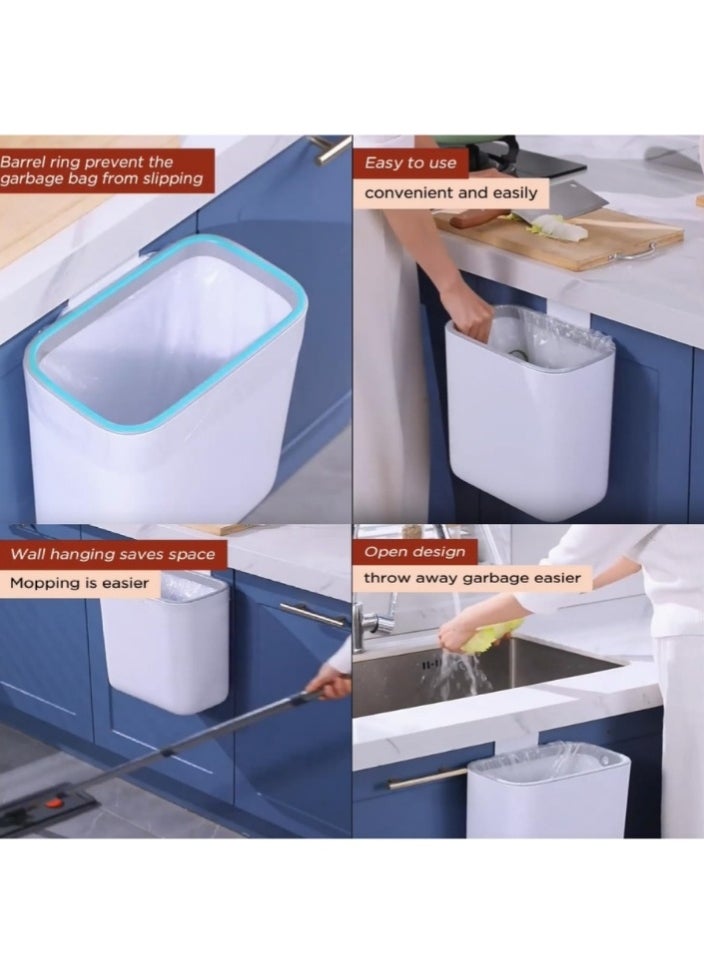 Barrel ring prevent the garbage bag from slipping

Easy to use

convenient and easily

Wall hanging saves space

Mopping is easier

Open design

throw away garbage easier