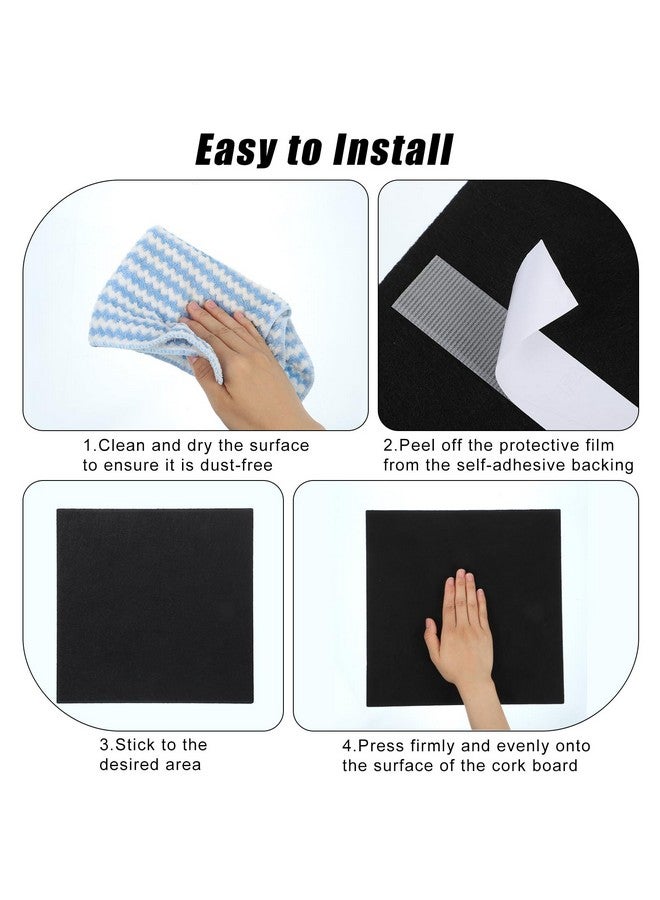 Easy to Install

1.Clean and dry the surface to ensure it is dust-free

2.Peel off the protective film from the self-adhesive backing

3.Stick to the desired area

4.Press firmly and evenly onto the surface of the cork board