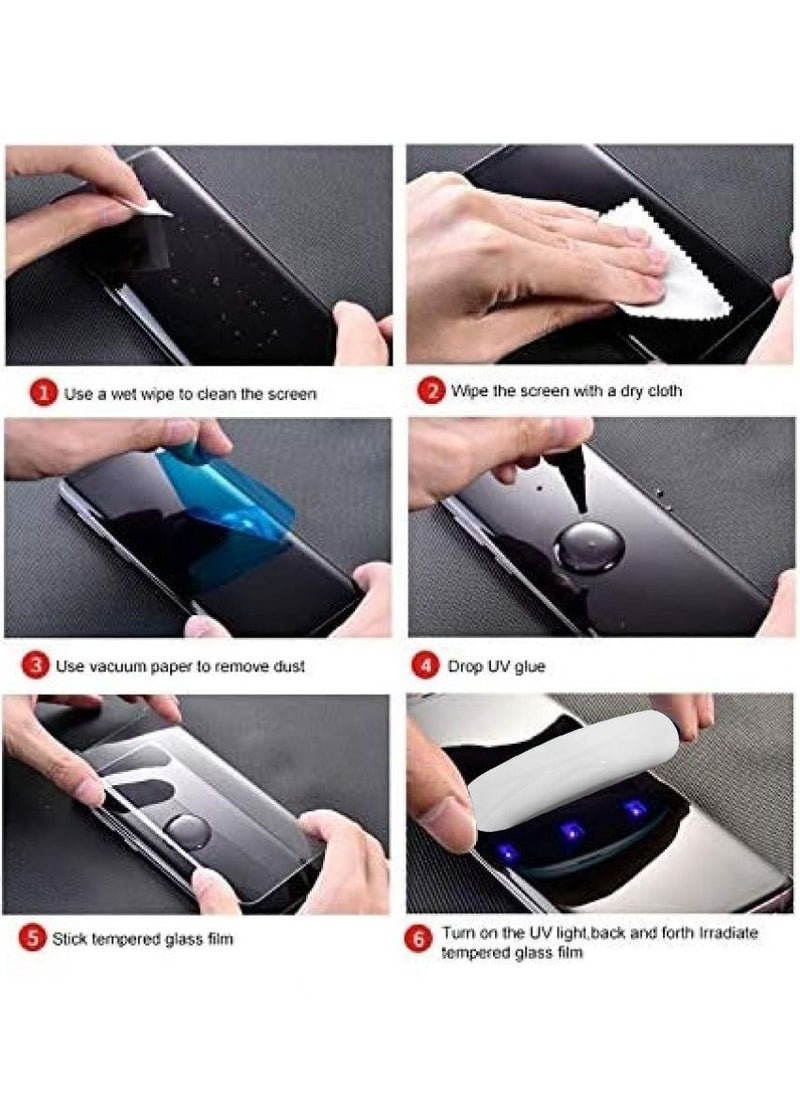 1 Use a wet wipe to clean the screen

2 Wipe the screen with a dry cloth

3 Use vacuum paper to remove dust

4 Drop UV glue

5 Stick tempered glass film

6 Turn on the UV light,back and forth Irradiate tempered glass film