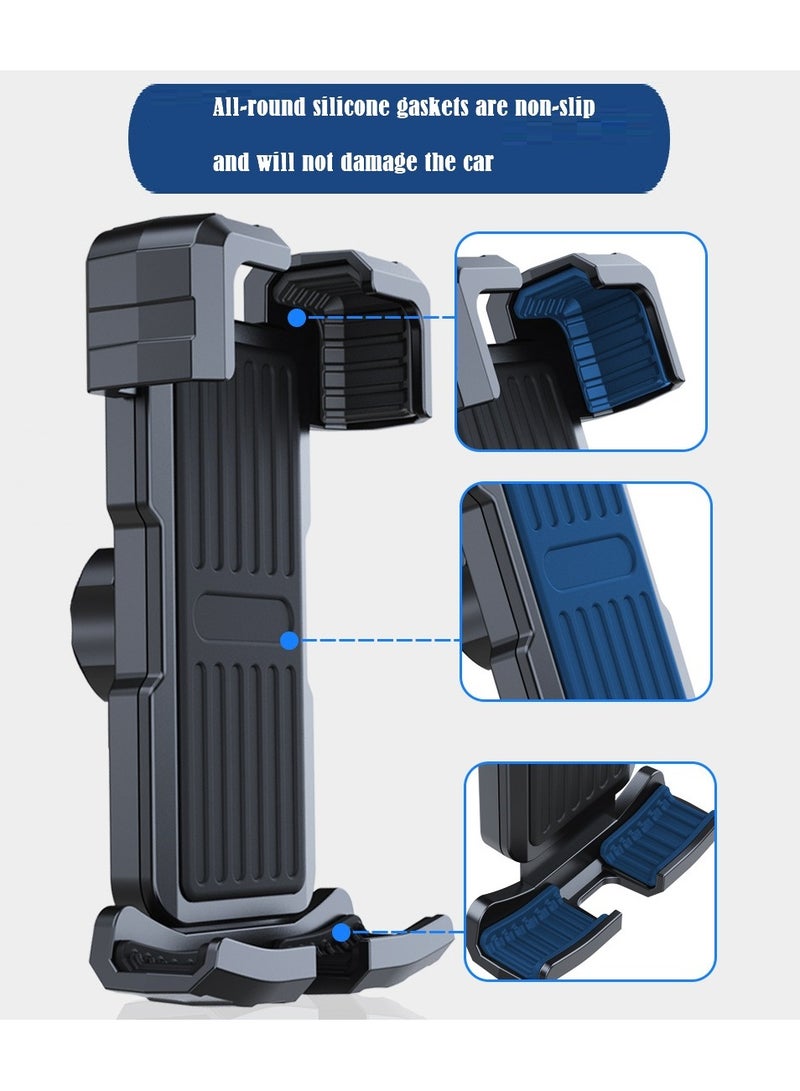 All-round silicone gaskets are non-slip

and will not damage the car