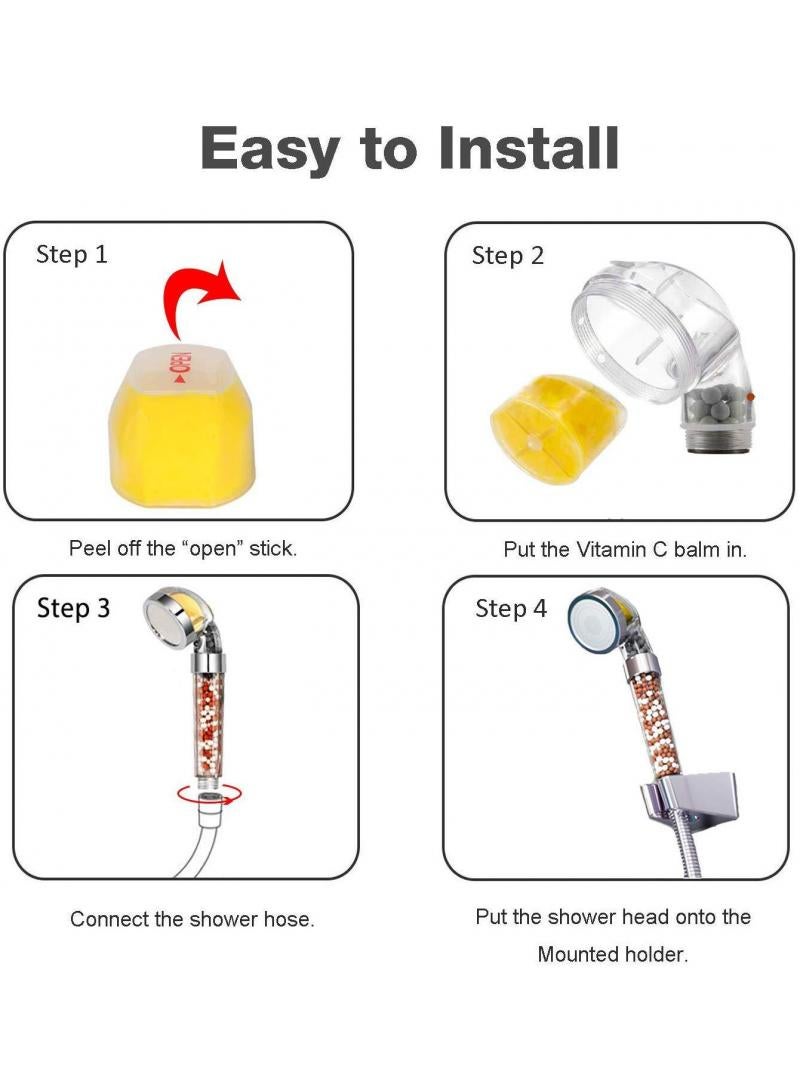 Easy to Install

Step 1

OPEN

Peel off the “open” stick.

Step 2

Put the Vitamin C balm in.

Step 3

Connect the shower hose.

Step 4

Put the shower head onto the Mounted holder.