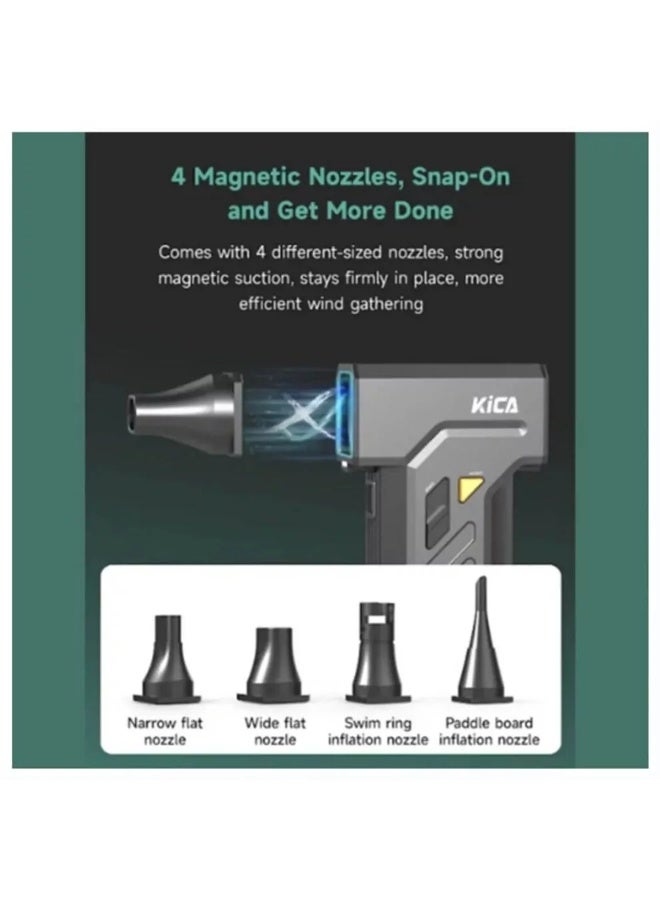 4 Magnetic Nozzles, Snap-On and Get More Done

Comes with 4 different-sized nozzles, strong magnetic suction, stays firmly in place, more efficient wind gathering

KiCA

Narrow flat nozzle

Wide flat nozzle

Swim ring inflation nozzle

Paddle board inflation nozzle