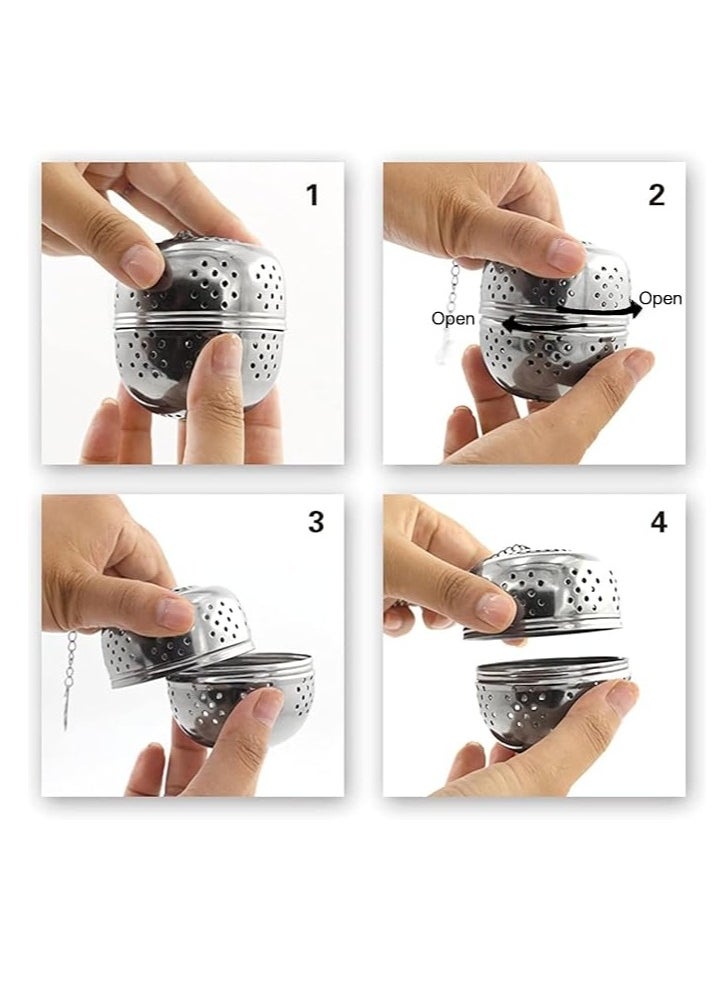 1

2

Open

Open

3

4