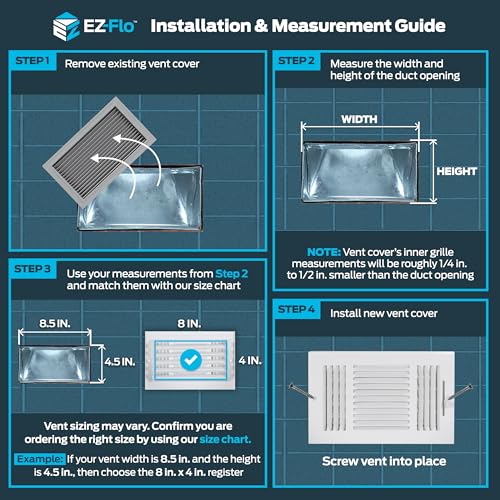 EZ-Flo™ Installation & Measurement Guide

STEP 1 Remove existing vent cover

STEP 2 Measure the width and height of the duct opening

WIDTH

HEIGHT

NOTE: Vent cover's inner grille measurements will be roughly 1/4 in. to 1/2 in. smaller than the duct opening

STEP 3 Use your measurements from Step 2 and match them with our size chart

8.5 IN.

4.5 IN.

8 IN.

4 IN.

Vent sizing may vary. Confirm you are ordering the right size by using our size chart.

Example: If your vent width is 8.5 in. and the height is 4.5 in., then choose the 8 in. x 4 in. register

STEP 4 Install new vent cover

Screw vent into place