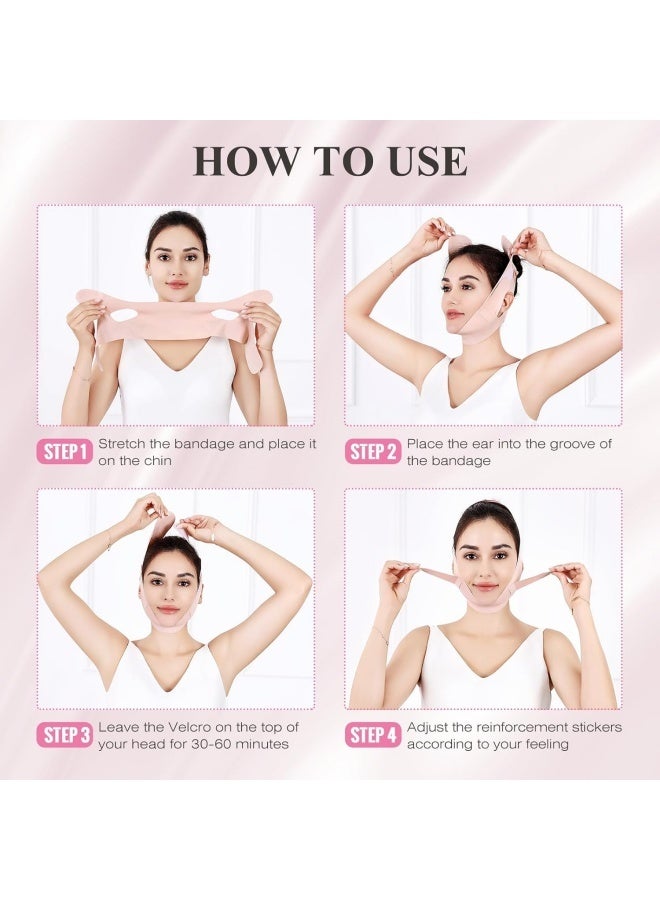 HOW TO USE

STEP 1 Stretch the bandage and place it on the chin

STEP 2 Place the ear into the groove of the bandage

STEP 3 Leave the Velcro on the top of your head for 30-60 minutes

STEP 4 Adjust the reinforcement stickers according to your feeling