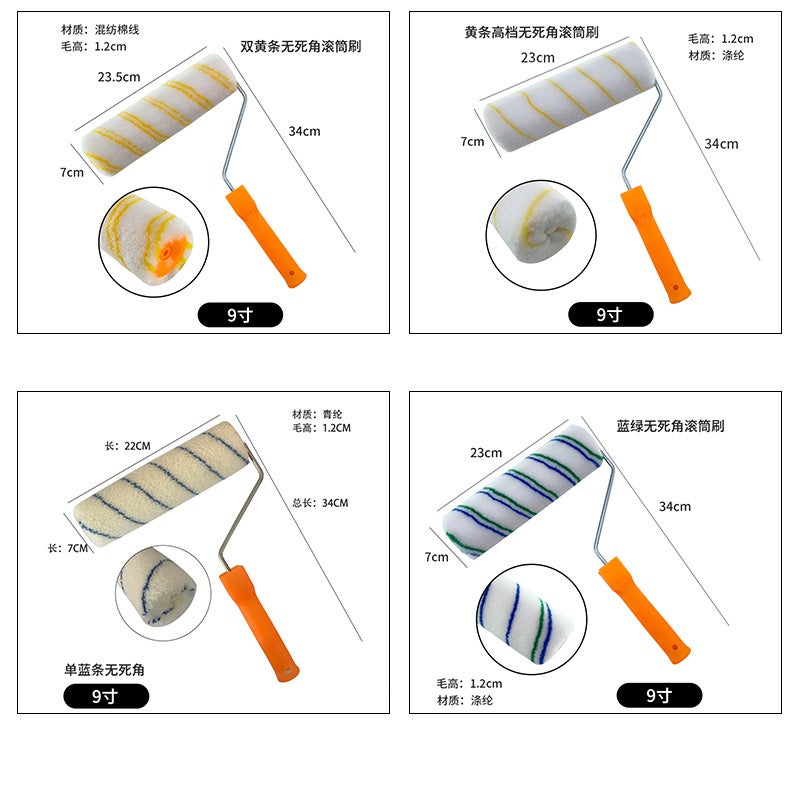 材质：混纺棉线
毛高：1.2cm
双黄条无死角滚筒刷
23.5cm
34cm
7cm
9寸

黄条高档无死角滚筒刷
毛高：1.2cm
材质：涤纶
23cm
7cm
34cm
9寸

材质：青纶
毛高：1.2CM
长：22CM
总长：34CM
长：7CM
单蓝条无死角
9寸

蓝绿无死角滚筒刷
23cm
34cm
7cm
毛高：1.2cm
材质：涤纶
9寸