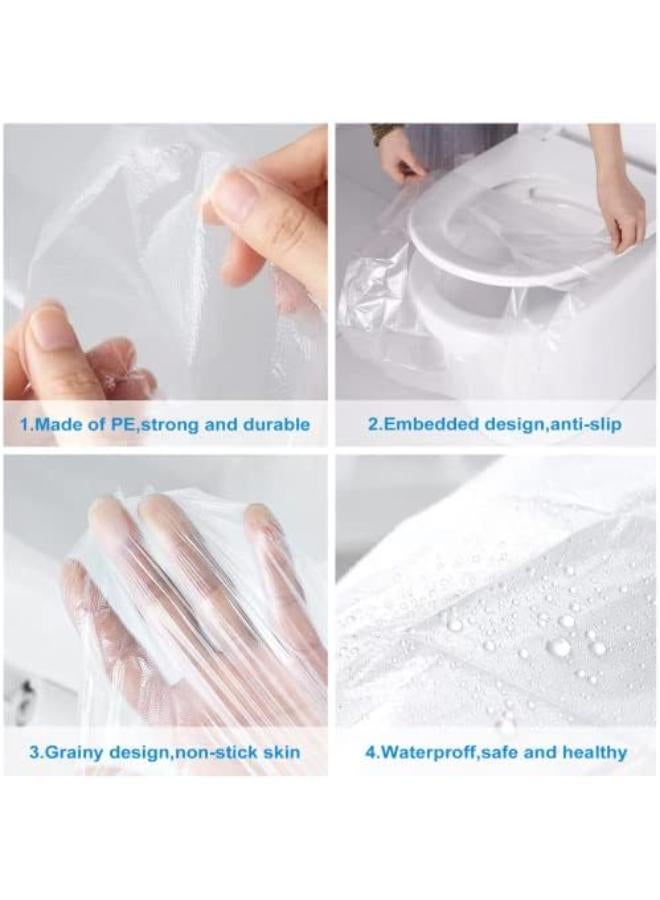 1.Made of PE,strong and durable

2.Embedded design,anti-slip

3.Grainy design,non-stick skin

4.Waterproff,safe and healthy