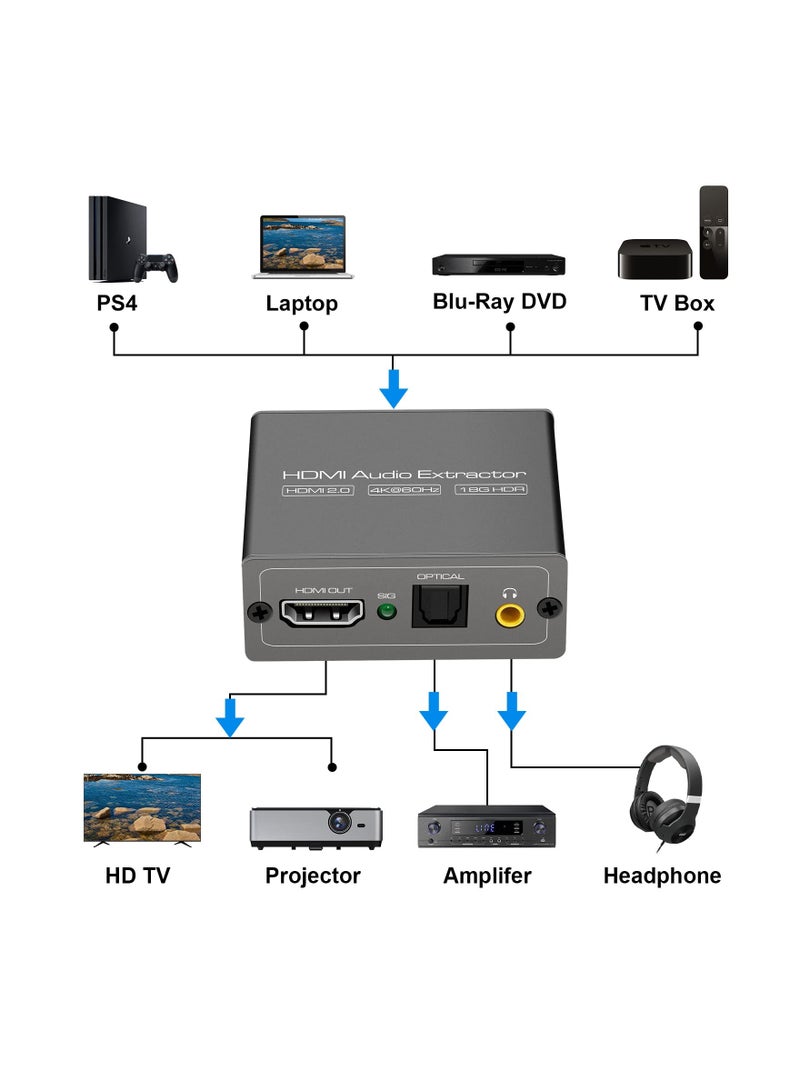 PS4
Laptop
Blu-Ray DVD
TV Box

HDMI Audio Extractor
HDMI 2.0
4K@60Hz
18G HDR
HDMI OUT
SIG
OPTICAL

HD TV
Projector
Amplifer
Headphone