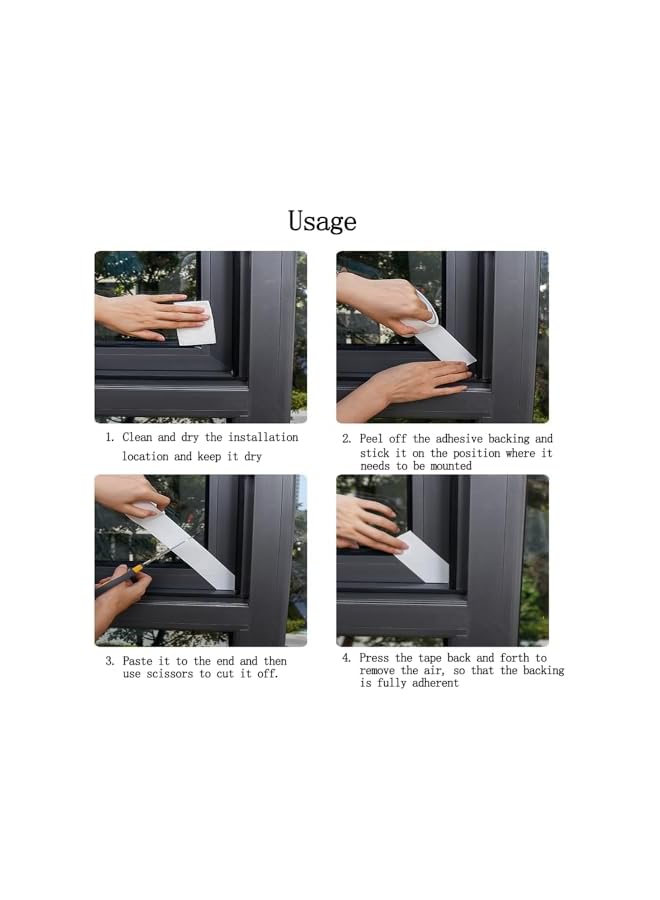 Usage

1. Clean and dry the installation location and keep it dry

2. Peel off the adhesive backing and stick it on the position where it needs to be mounted

3. Paste it to the end and then use scissors to cut it off.

4. Press the tape back and forth to remove the air, so that the backing is fully adherent