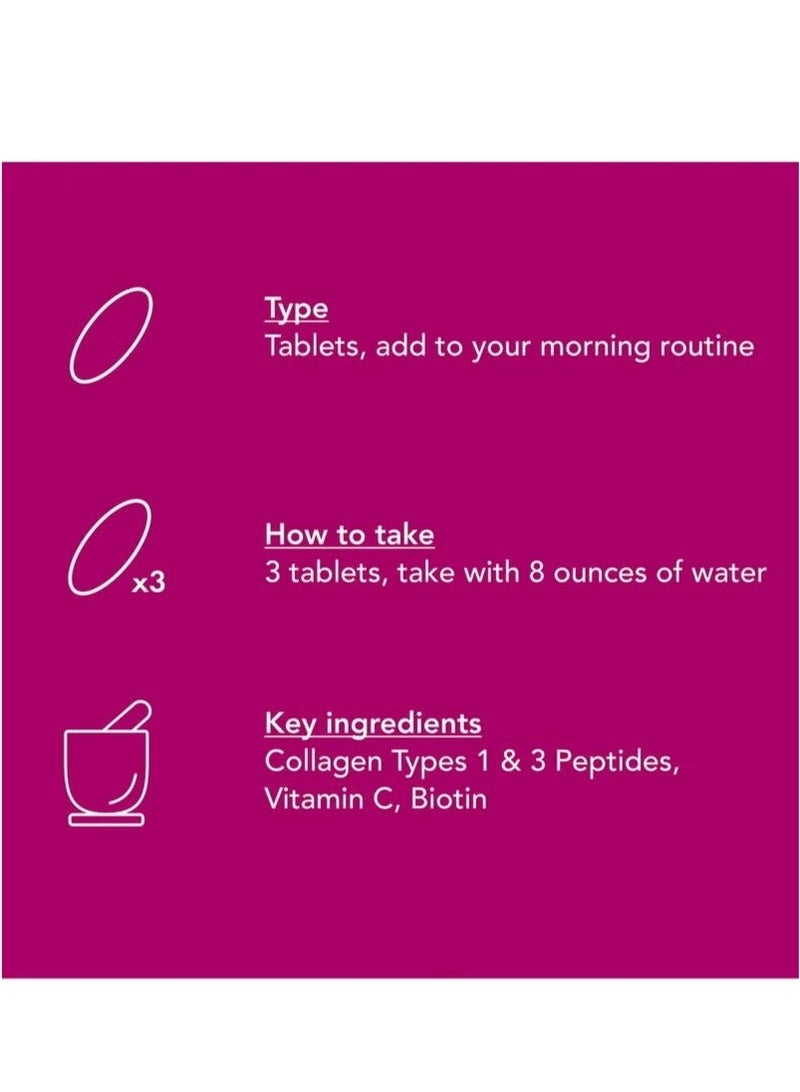 Type
Tablets, add to your morning routine

x3

How to take
3 tablets, take with 8 ounces of water

Key ingredients
Collagen Types 1 & 3 Peptides, Vitamin C, Biotin